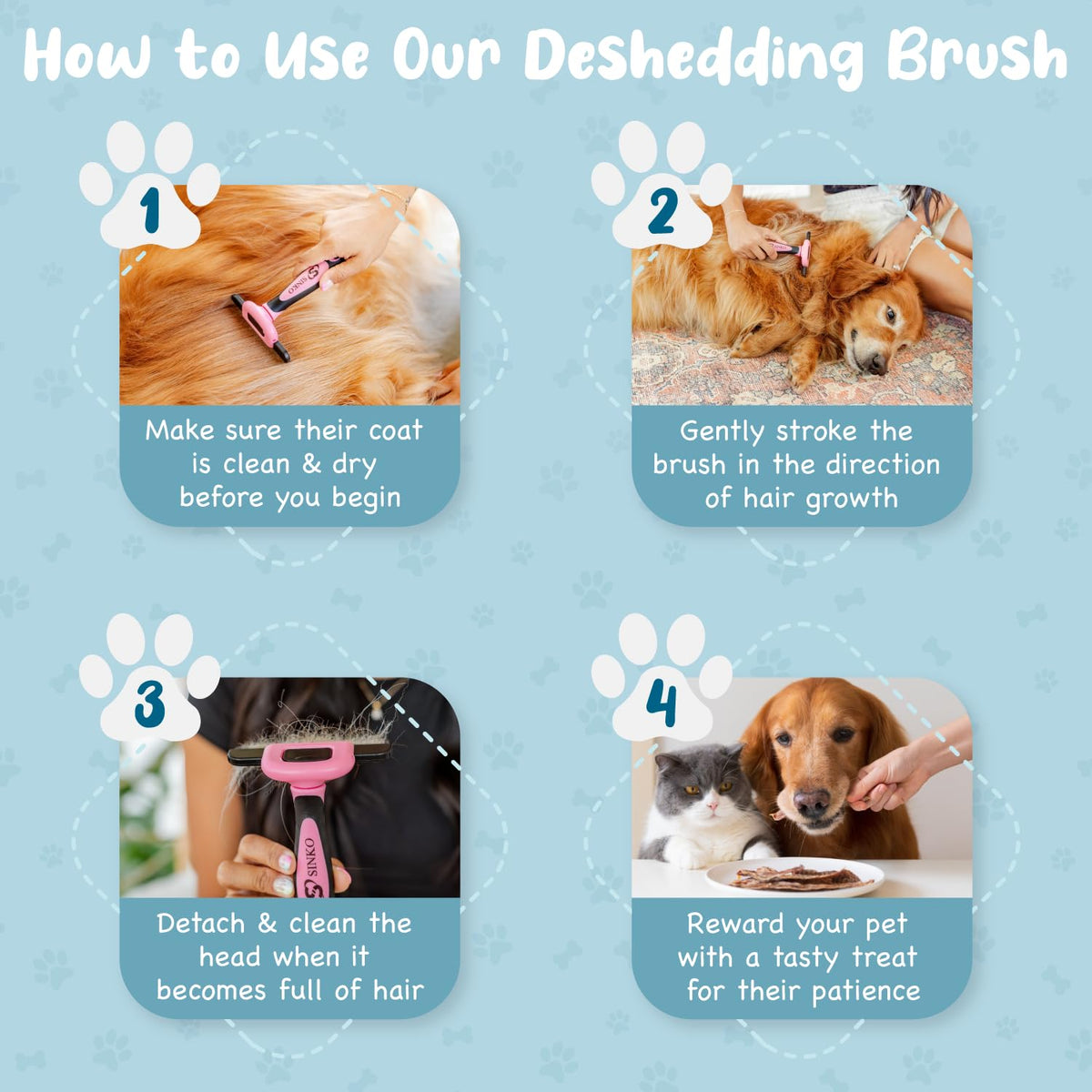 How to Use Our Deshedding Brush

1

SINKO

Make sure their coat is clean & dry before you begin

2

Gently stroke the brush in the direction of hair growth

3

SINKO

Detach & clean the head when it becomes full of hair

4

Reward your pet with a tasty treat for their patience