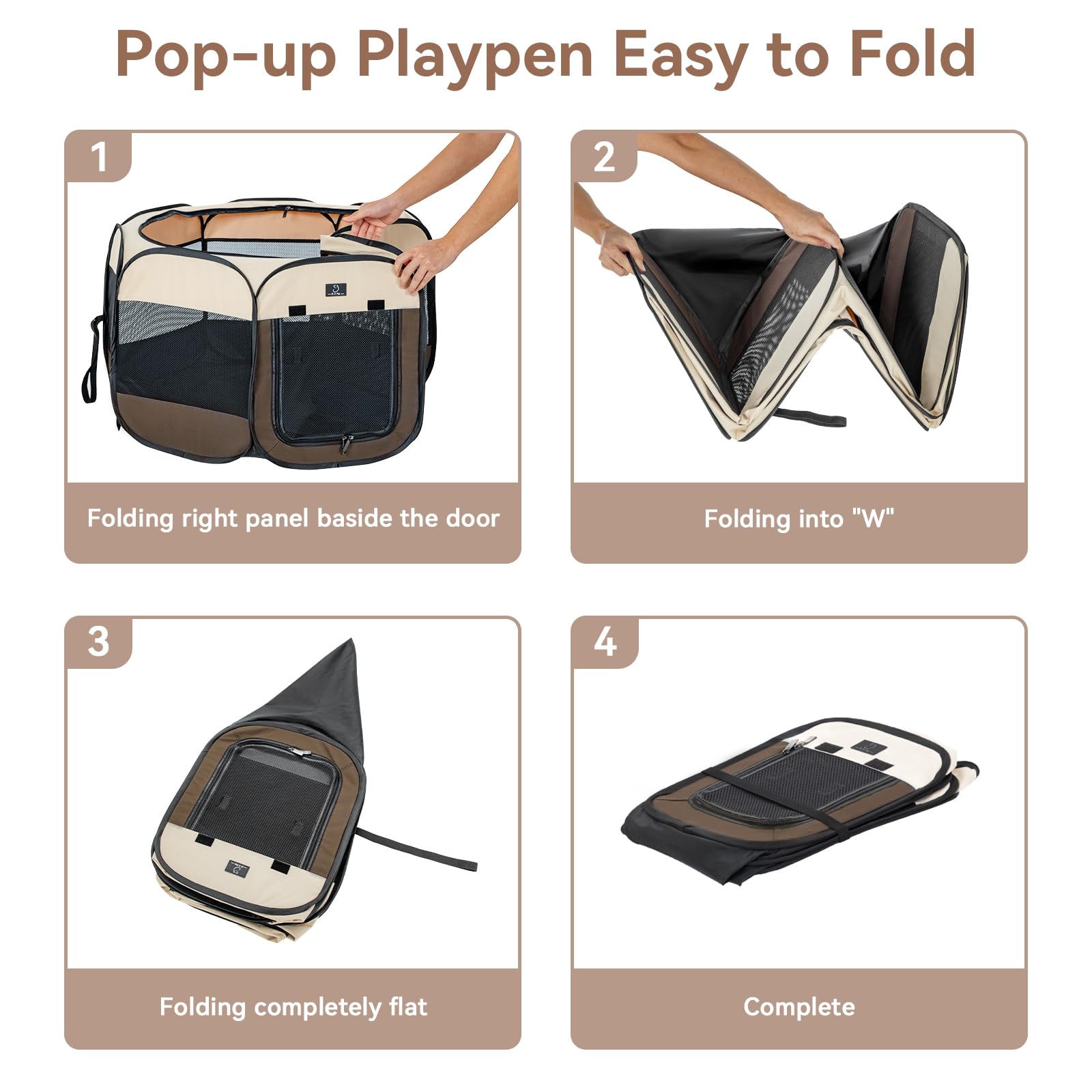 Pop-up Playpen Easy to Fold

1

Folding right panel baside the door

2

Folding into "W"

3

Folding completely flat

4

Complete