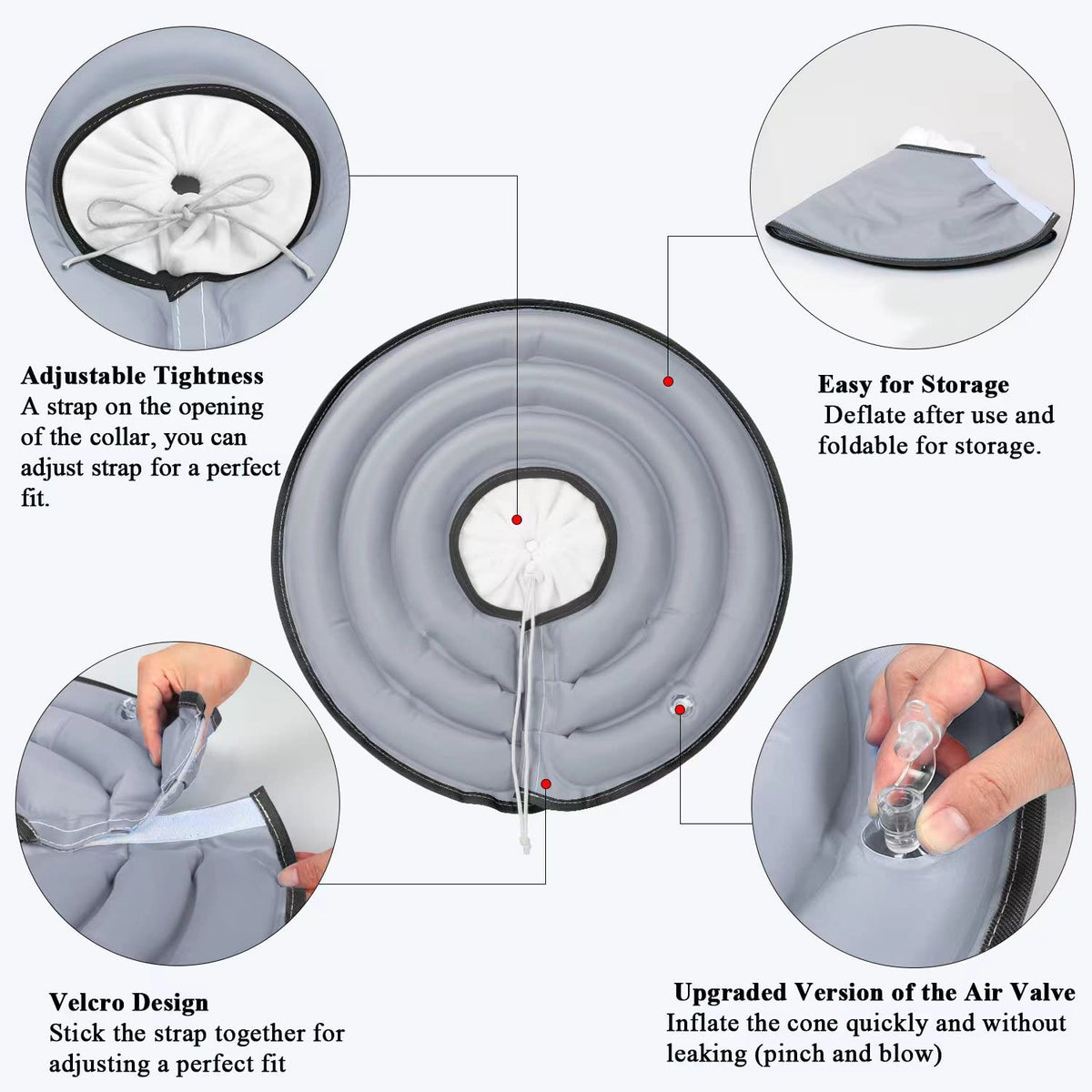 Adjustable Tightness
A strap on the opening of the collar, you can adjust strap for a perfect fit.

Easy for Storage
Deflate after use and foldable for storage.

Velcro Design
Stick the strap together for adjusting a perfect fit

Upgraded Version of the Air Valve
Inflate the cone quickly and without leaking (pinch and blow)