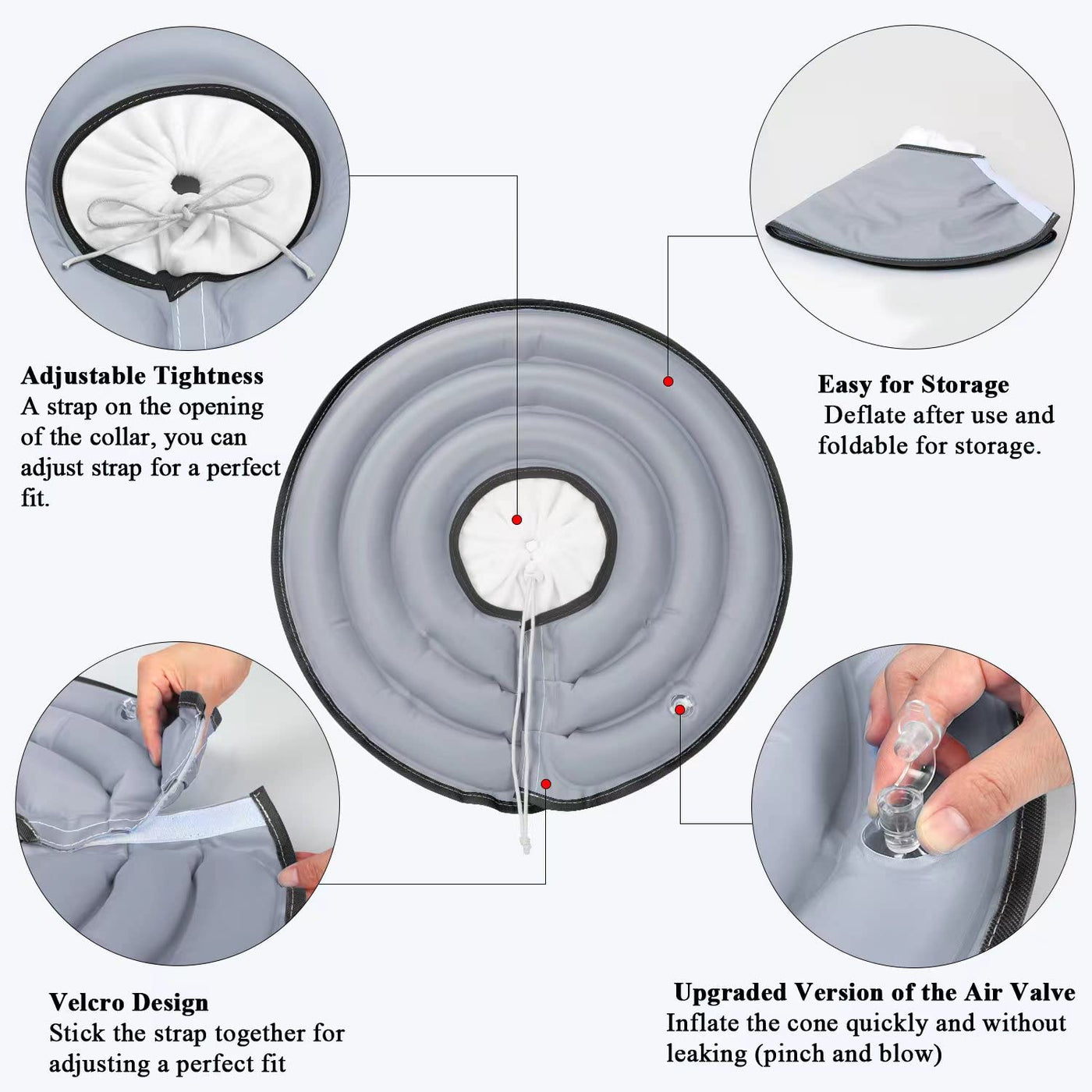 Adjustable Tightness
A strap on the opening of the collar, you can adjust strap for a perfect fit.

Easy for Storage
Deflate after use and foldable for storage.

Velcro Design
Stick the strap together for adjusting a perfect fit

Upgraded Version of the Air Valve
Inflate the cone quickly and without leaking (pinch and blow)