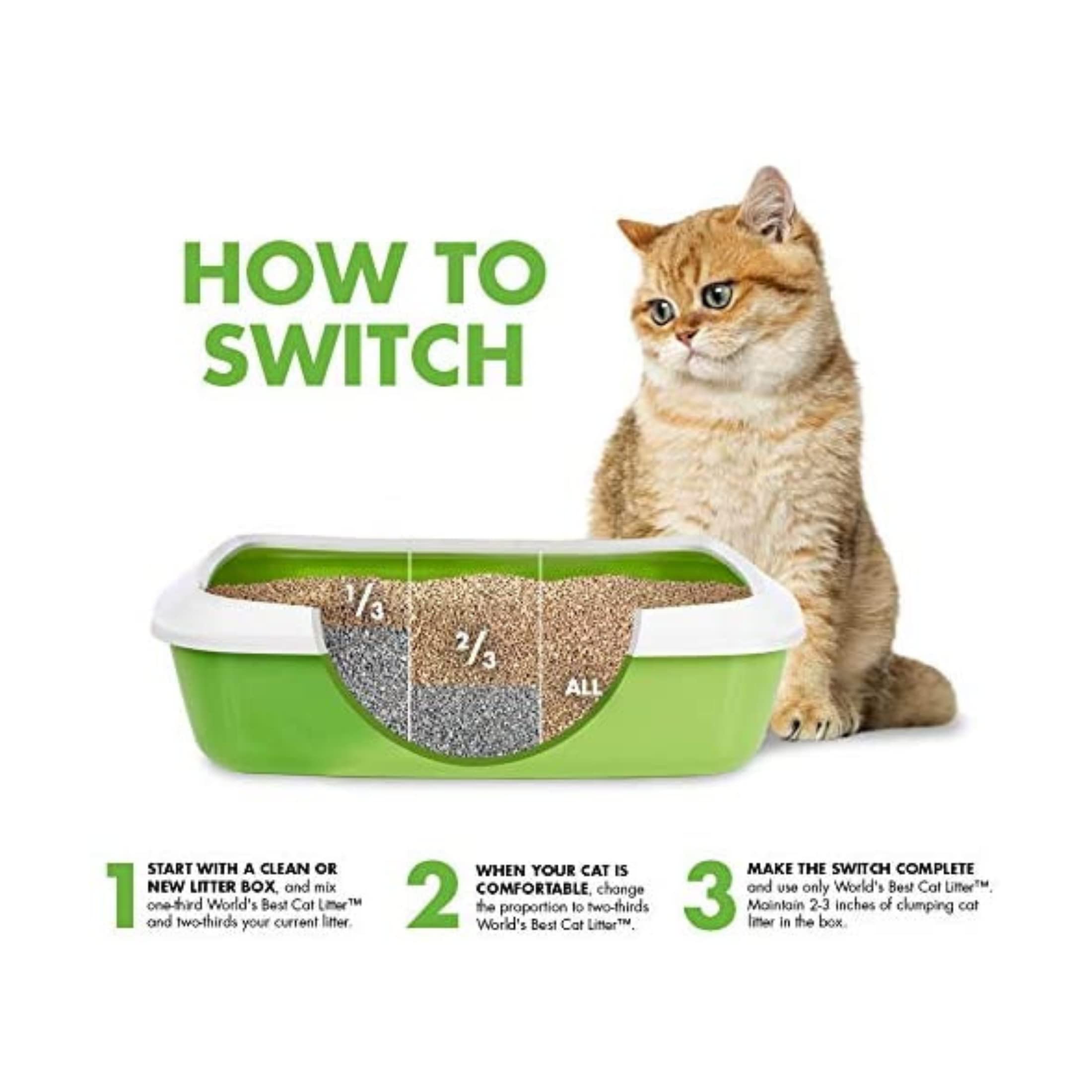 HOW TO SWITCH

$\frac{1}{3}$

$\frac{2}{3}$

ALL

1 START WITH A CLEAN OR NEW LITTER BOX, and mix one-third World's Best Cat Litter™ and two-thirds your current litter.

2 WHEN YOUR CAT IS COMFORTABLE, change the proportion to two-thirds World's Best Cat Litter™.

3 MAKE THE SWITCH COMPLETE and use only World's Best Cat Litter™. Maintain 2-3 inches of clumping cat litter in the box.