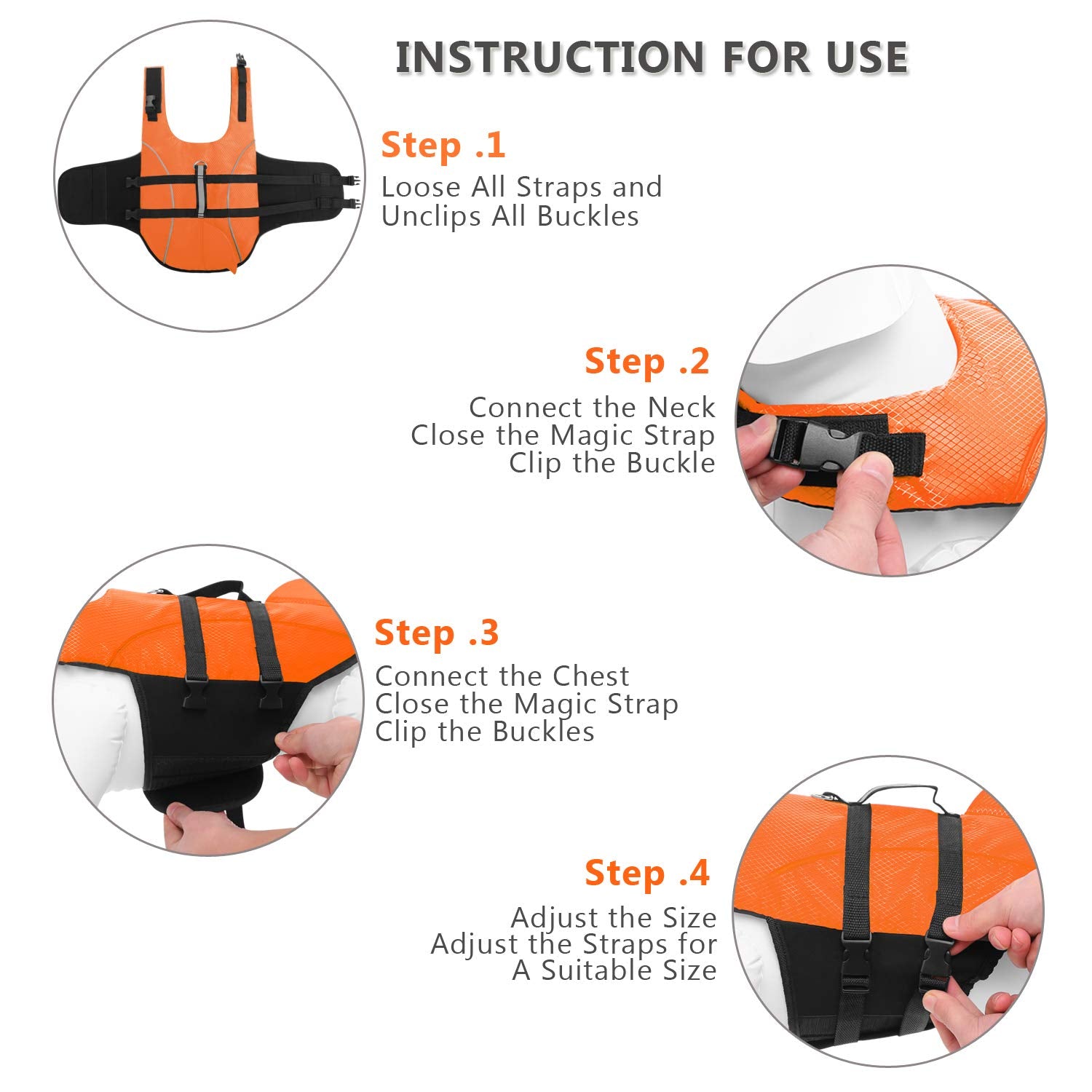 INSTRUCTION FOR USE

Step .1
Loose All Straps and Unclips All Buckles

Step .2
Connect the Neck
Close the Magic Strap
Clip the Buckle

Step .3
Connect the Chest
Close the Magic Strap
Clip the Buckles

Step .4
Adjust the Size
Adjust the Straps for A Suitable Size