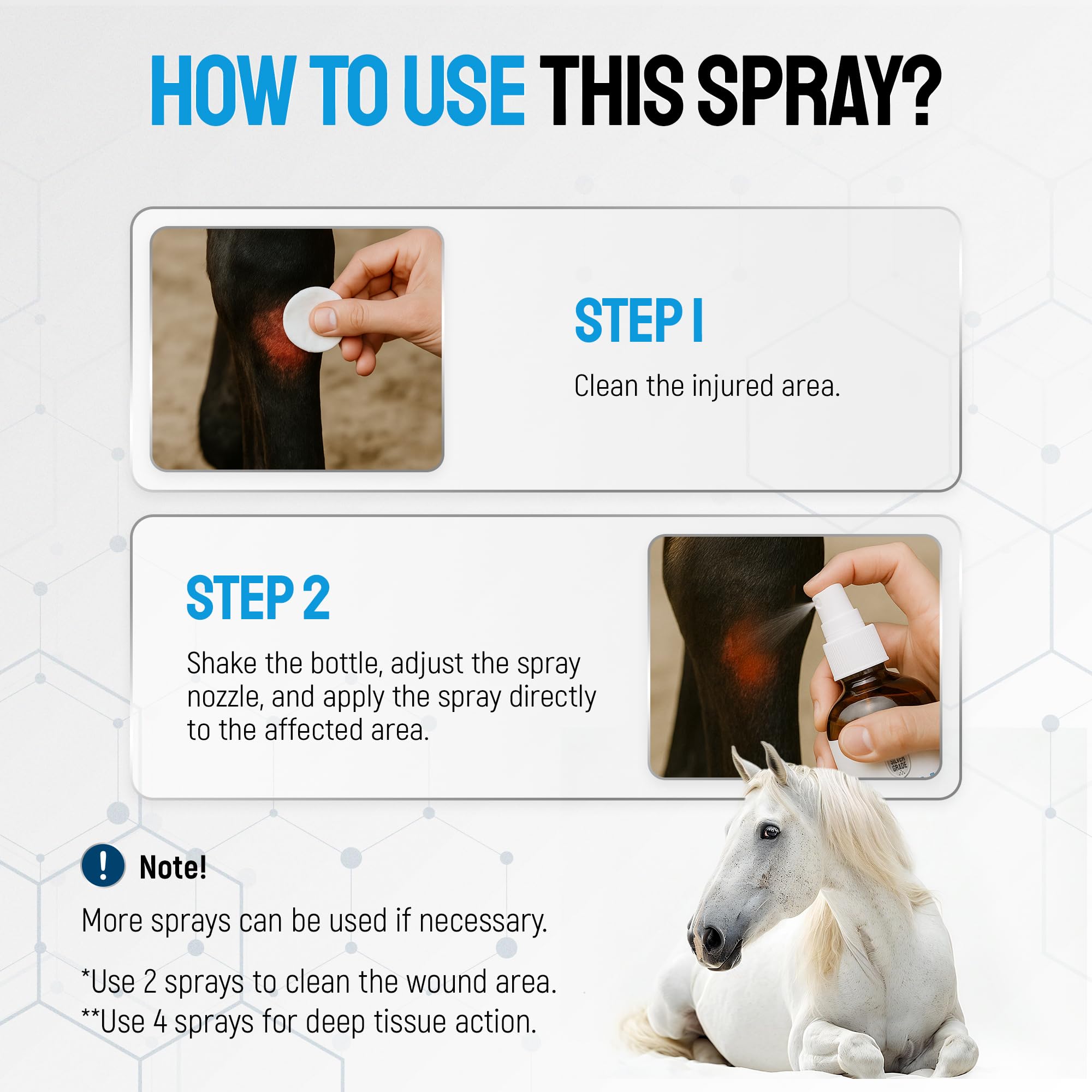 HOW TO USE THIS SPRAY?

STEP 1

Clean the injured area.

STEP 2

Shake the bottle, adjust the spray nozzle, and apply the spray directly to the affected area.

SILVER GRADE

! Note!

More sprays can be used if necessary.

*Use 2 sprays to clean the wound area.
**Use 4 sprays for deep tissue action.