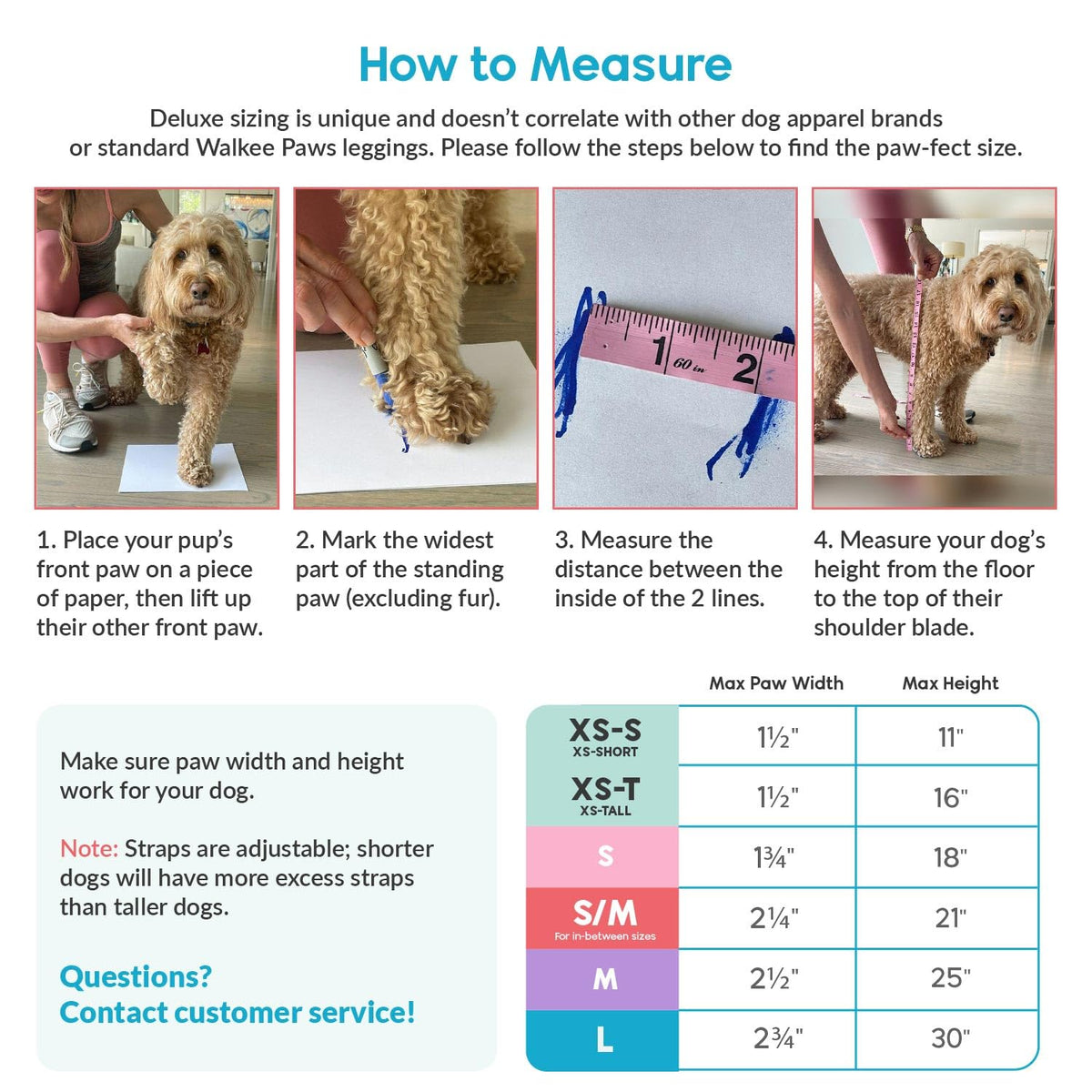 How to Measure

Deluxe sizing is unique and doesn't correlate with other dog apparel brands or standard Walkee Paws leggings. Please follow the steps below to find the paw-fect size.

1 60 in 2

1. Place your pup's front paw on a piece of paper, then lift up their other front paw.

2. Mark the widest part of the standing paw (excluding fur).

3. Measure the distance between the inside of the 2 lines.

4. Measure your dog's height from the floor to the top of their shoulder blade.

Make sure paw width and height work for your dog.

Note: Straps are adjustable; shorter dogs will have more excess straps than taller dogs.

Questions?
Contact customer service!

| | Max Paw Width | Max Height |
|---|---|---|
| XS-S XS-SHORT | 1½" | 11" |
| XS-T XS-TALL | 1½" | 16" |
| S | 1¾" | 18" |
| S/M For in-between sizes | 2¼" | 21" |
| M | 2½" | 25" |
| L | 2¾" | 30" |