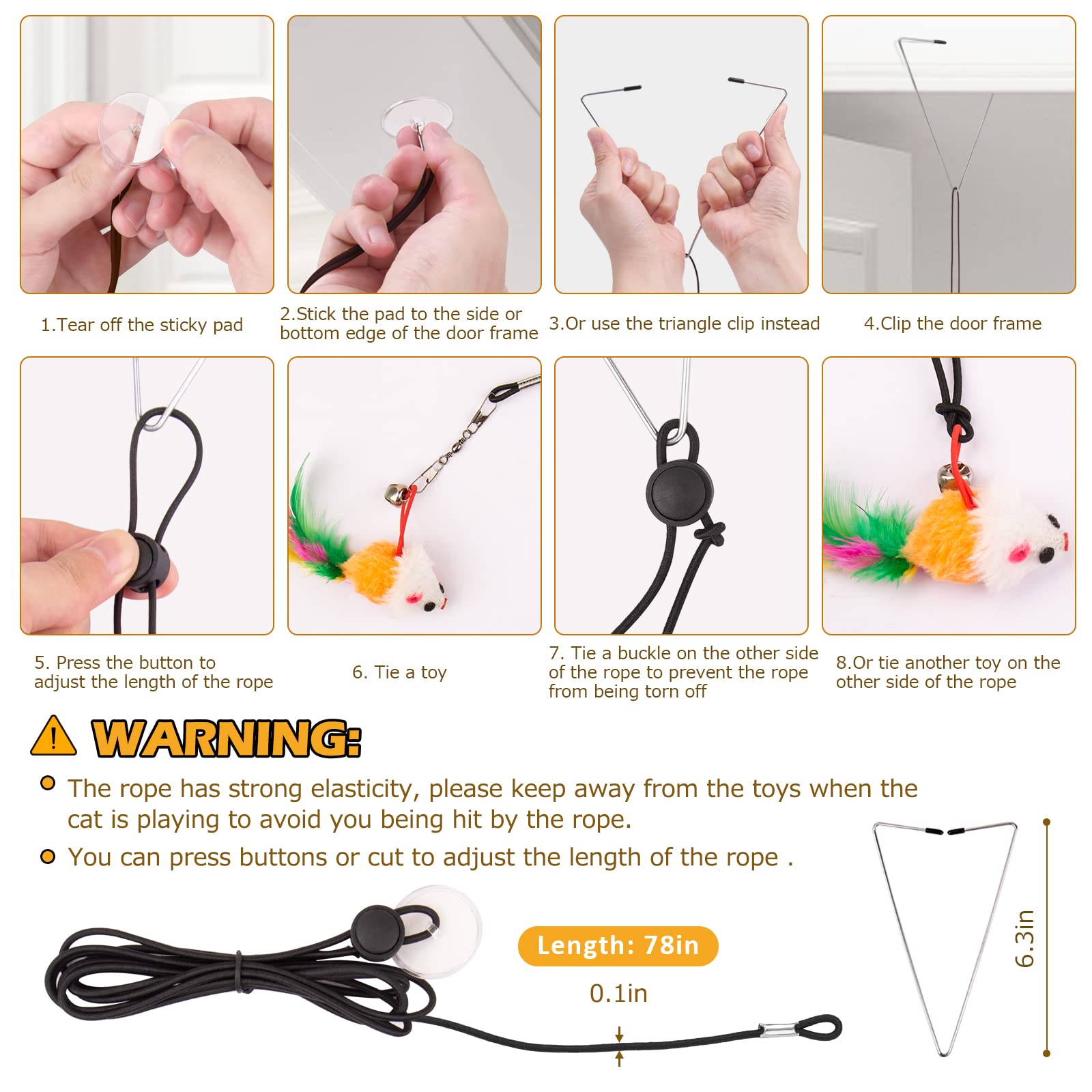 1.Tear off the sticky pad

2.Stick the pad to the side or bottom edge of the door frame

3.Or use the triangle clip instead

4.Clip the door frame

5. Press the button to adjust the length of the rope

6. Tie a toy

7. Tie a buckle on the other side of the rope to prevent the rope from being torn off

8.Or tie another toy on the other side of the rope

WARNING:

The rope has strong elasticity, please keep away from the toys when the cat is playing to avoid you being hit by the rope.

You can press buttons or cut to adjust the length of the rope .

Length: 78in

0.1in

6.3in