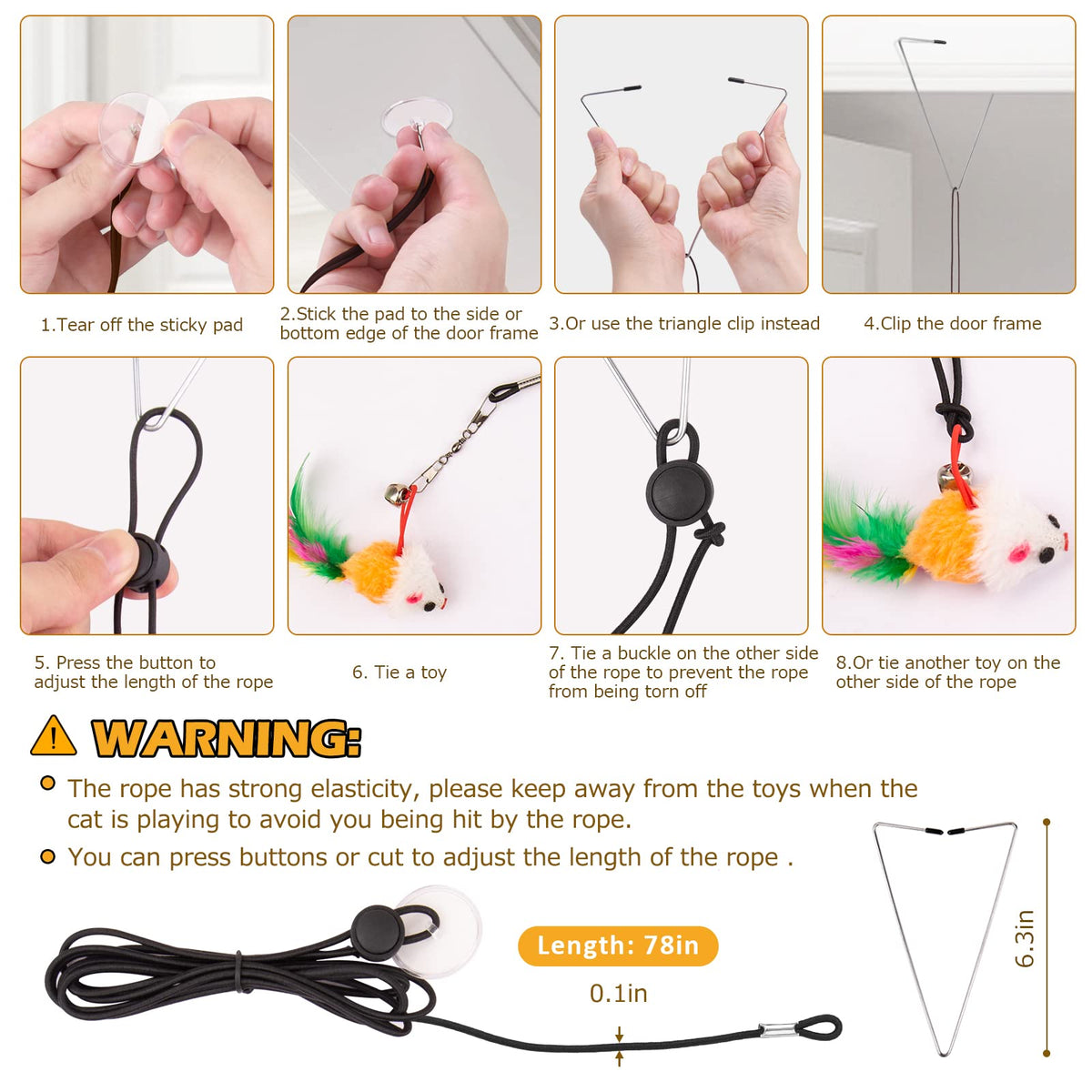 1.Tear off the sticky pad

2.Stick the pad to the side or bottom edge of the door frame

3.Or use the triangle clip instead

4.Clip the door frame

5. Press the button to adjust the length of the rope

6. Tie a toy

7. Tie a buckle on the other side of the rope to prevent the rope from being torn off

8.Or tie another toy on the other side of the rope

WARNING:

The rope has strong elasticity, please keep away from the toys when the cat is playing to avoid you being hit by the rope.

You can press buttons or cut to adjust the length of the rope .

Length: 78in

0.1in

6.3in