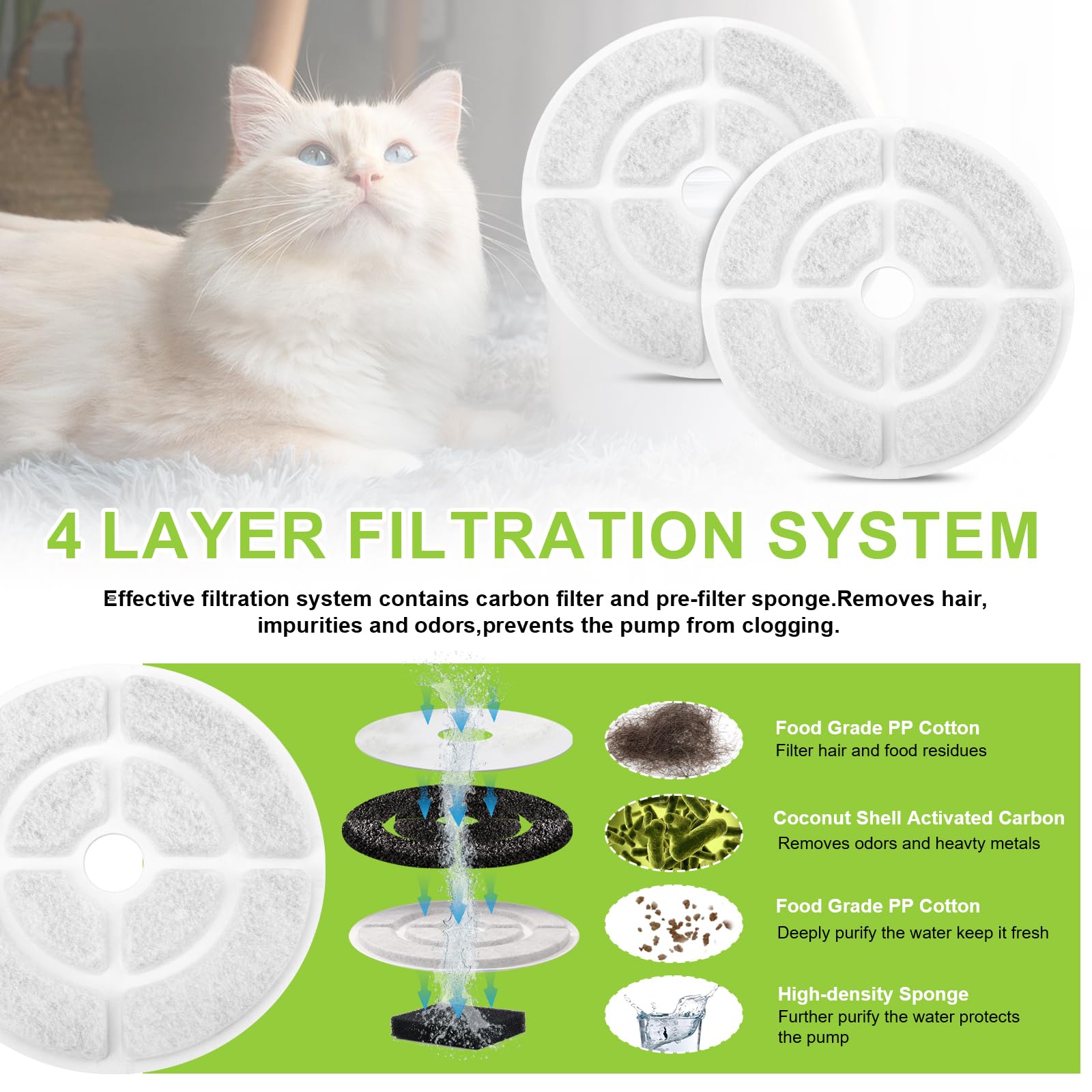 4 LAYER FILTRATION SYSTEM

Effective filtration system contains carbon filter and pre-filter sponge.Removes hair, impurities and odors,prevents the pump from clogging.

Food Grade PP Cotton
Filter hair and food residues

Coconut Shell Activated Carbon
Removes odors and heavty metals

Food Grade PP Cotton
Deeply purify the water keep it fresh

High-density Sponge
Further purify the water protects the pump