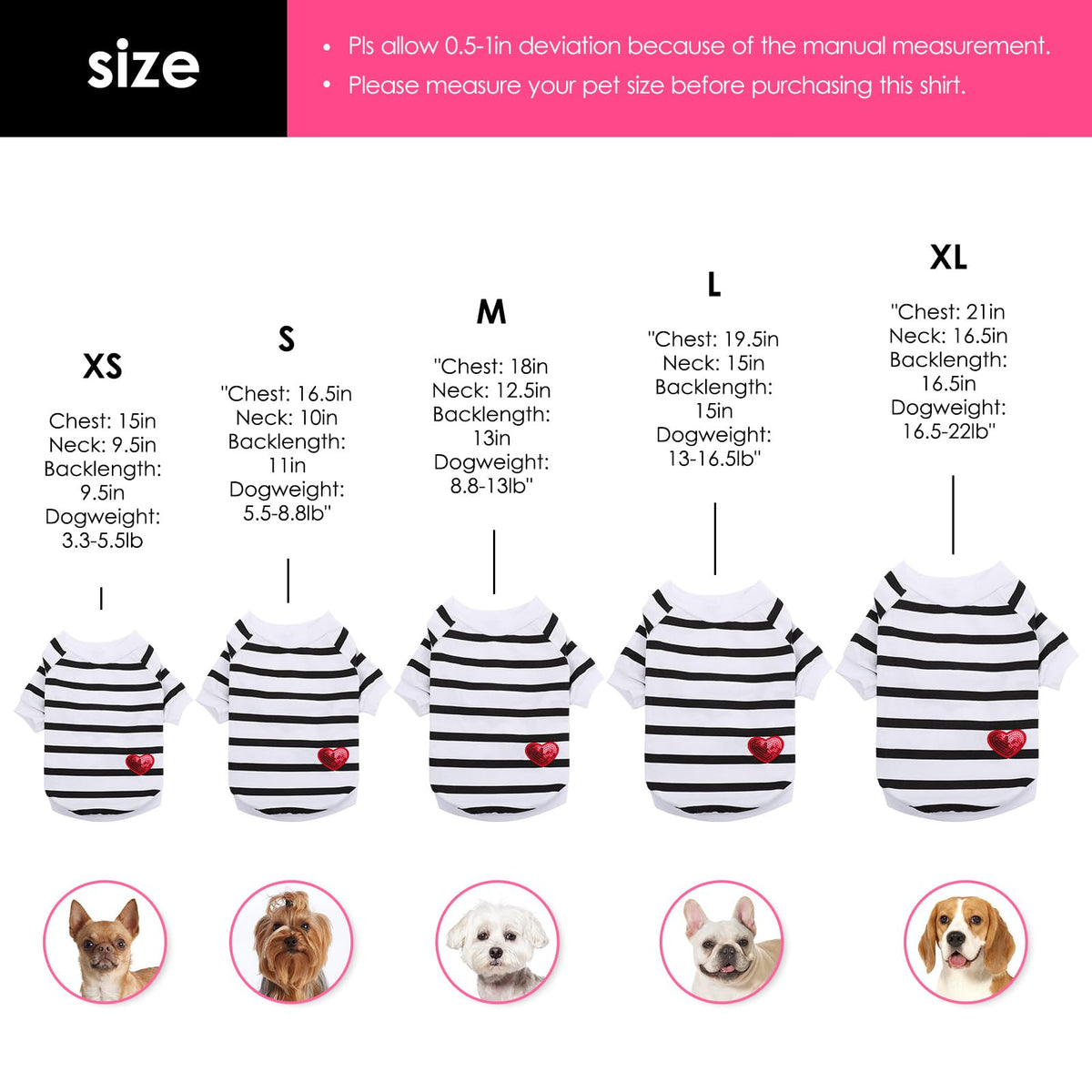 size

• Pls allow 0.5-1in deviation because of the manual measurement.
• Please measure your pet size before purchasing this shirt.

XS

Chest: 15in
Neck: 9.5in
Backlength: 9.5in
Dogweight: 3.3-5.5lb

S

"Chest: 16.5in
Neck: 10in
Backlength: 11in
Dogweight: 5.5-8.8lb"

M

"Chest: 18in
Neck: 12.5in
Backlength: 13in
Dogweight: 8.8-13lb"

L

"Chest: 19.5in
Neck: 15in
Backlength: 15in
Dogweight: 13-16.5lb"

XL

"Chest: 21in
Neck: 16.5in
Backlength: 16.5in
Dogweight: 16.5-22lb"