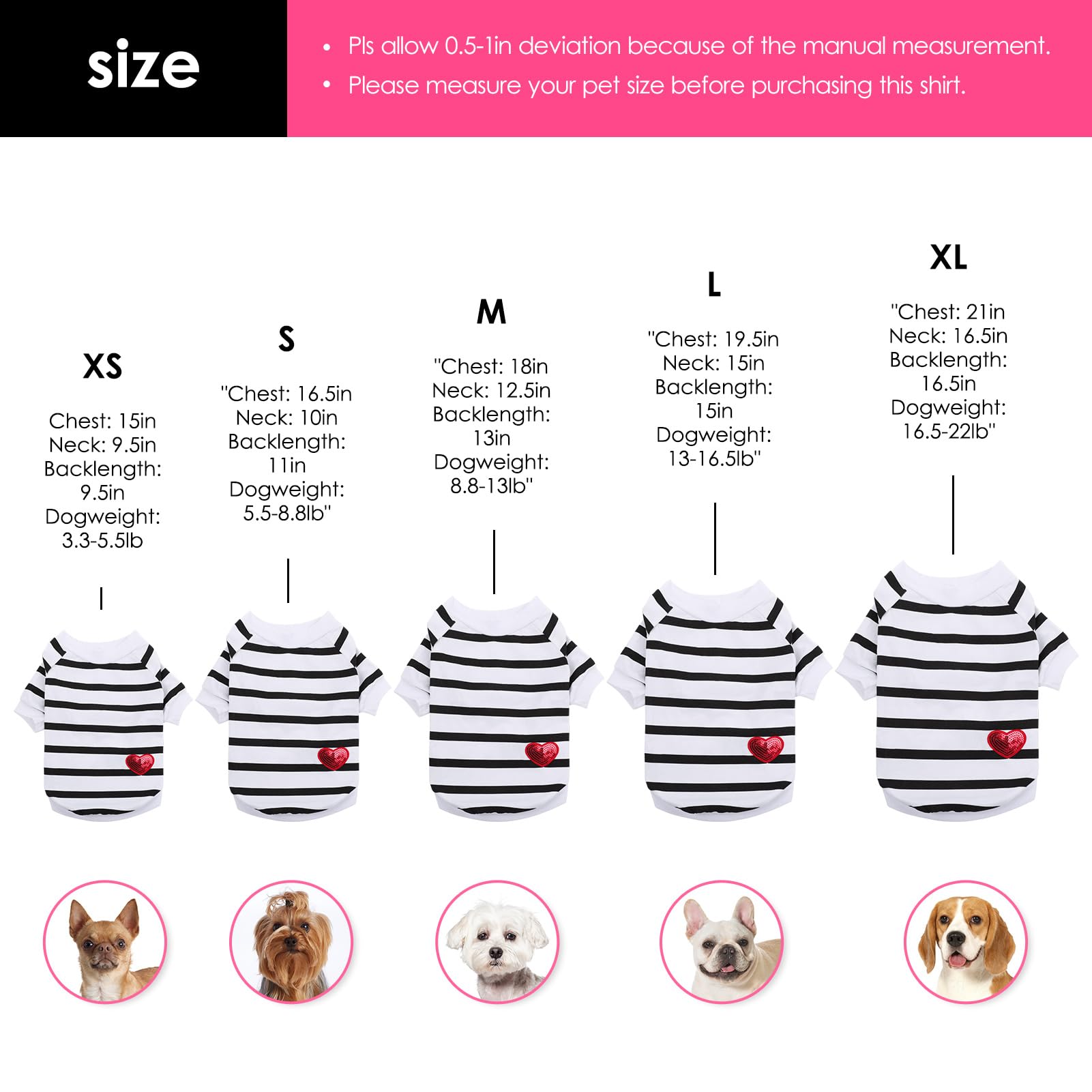 size

• Pls allow 0.5-1in deviation because of the manual measurement.
• Please measure your pet size before purchasing this shirt.

XS

Chest: 15in
Neck: 9.5in
Backlength: 9.5in
Dogweight: 3.3-5.5lb

S

"Chest: 16.5in
Neck: 10in
Backlength: 11in
Dogweight: 5.5-8.8lb"

M

"Chest: 18in
Neck: 12.5in
Backlength: 13in
Dogweight: 8.8-13lb"

L

"Chest: 19.5in
Neck: 15in
Backlength: 15in
Dogweight: 13-16.5lb"

XL

"Chest: 21in
Neck: 16.5in
Backlength: 16.5in
Dogweight: 16.5-22lb"