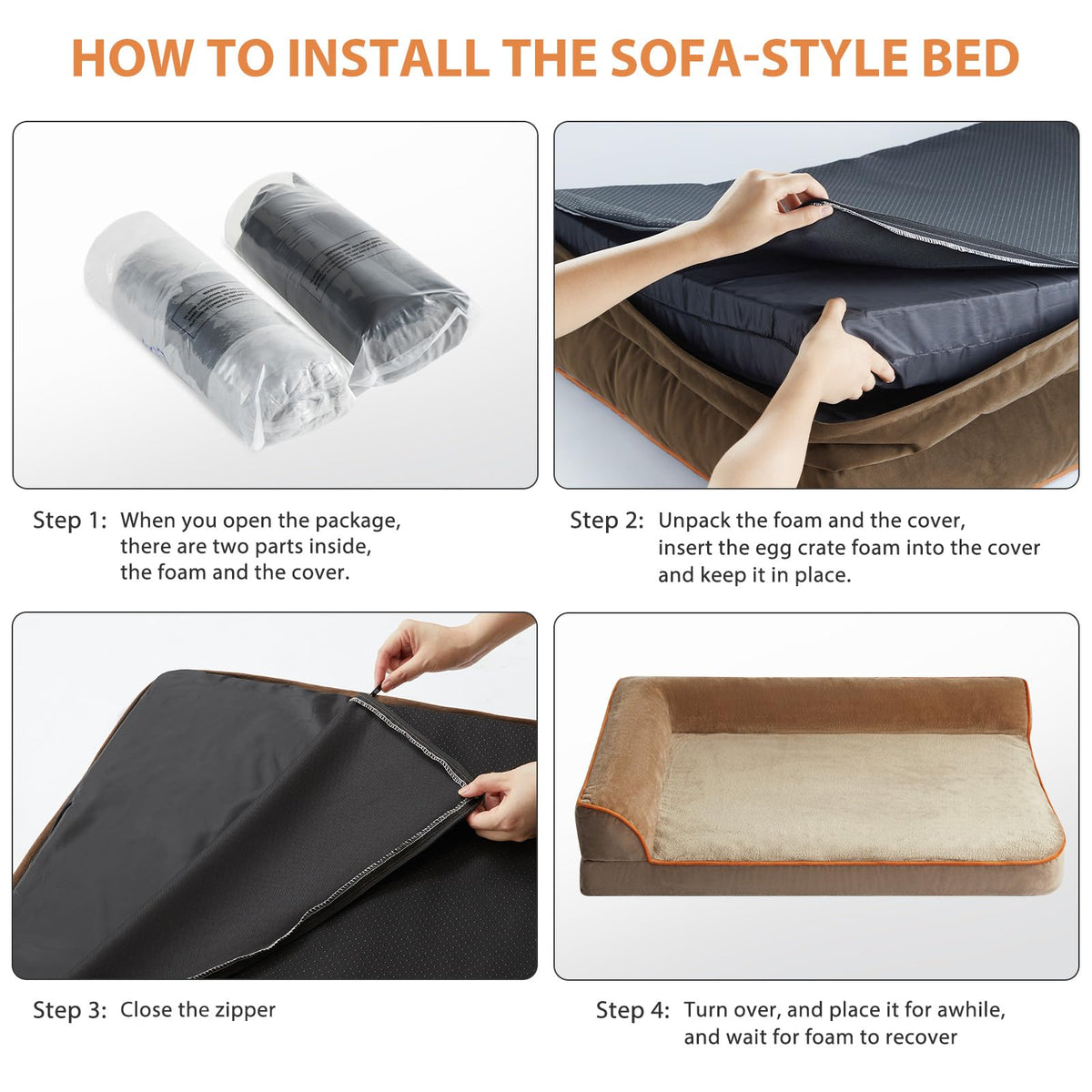 HOW TO INSTALL THE SOFA-STYLE BED

Step 1: When you open the package, there are two parts inside, the foam and the cover.

Step 2: Unpack the foam and the cover, insert the egg crate foam into the cover and keep it in place.

Step 3: Close the zipper

Step 4: Turn over, and place it for awhile, and wait for foam to recover