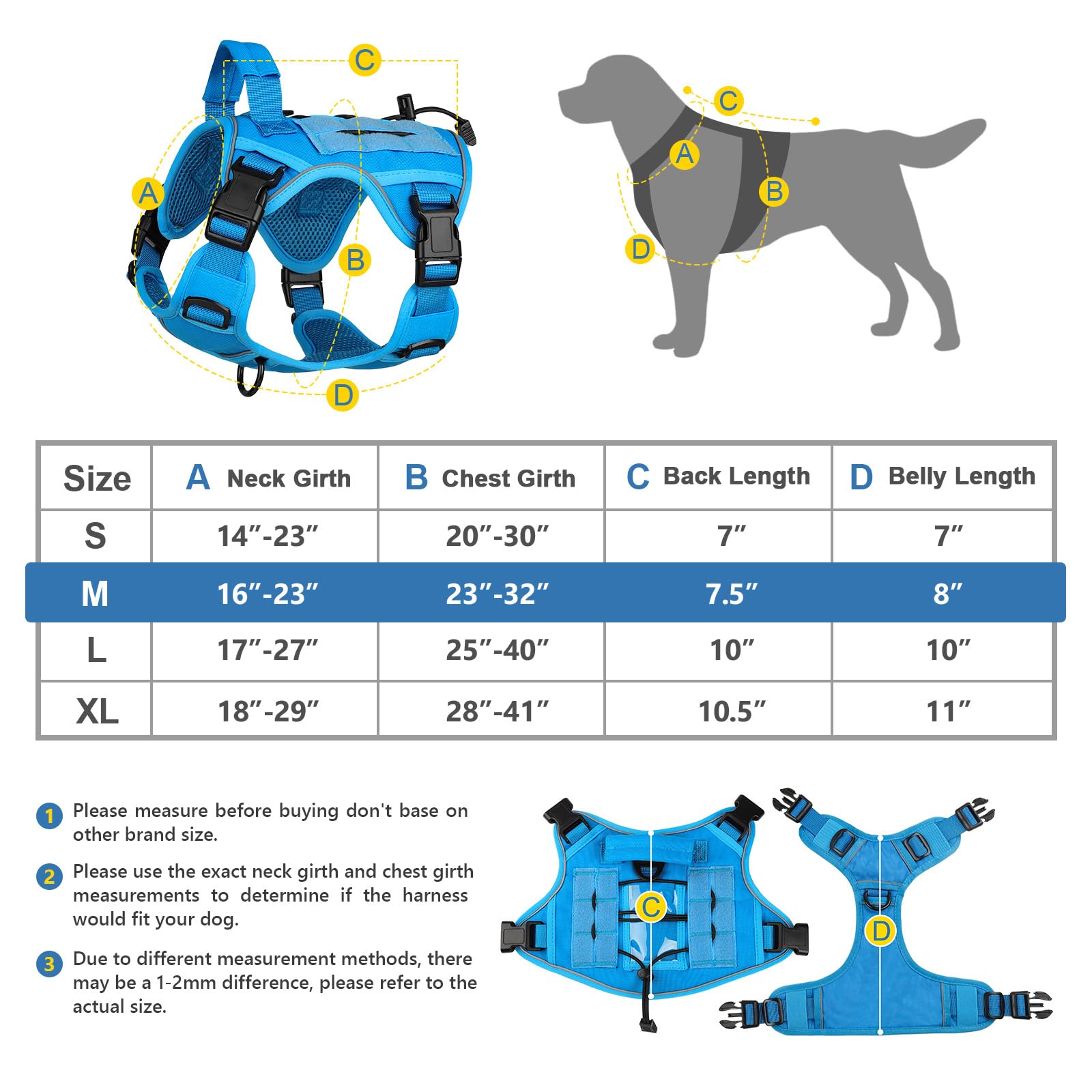 C
A
B
D

C
A
B
D

| Size | A Neck Girth | B Chest Girth | C Back Length | D Belly Length |
|---|---|---|---|---|
| S | 14″-23″ | 20″-30″ | 7″ | 7″ |
| M | 16″-23″ | 23″-32″ | 7.5″ | 8″ |
| L | 17″-27″ | 25″-40″ | 10″ | 10″ |
| XL | 18″-29″ | 28″-41″ | 10.5″ | 11″ |

1 Please measure before buying don't base on other brand size.

2 Please use the exact neck girth and chest girth measurements to determine if the harness would fit your dog.

3 Due to different measurement methods, there may be a 1-2mm difference, please refer to the actual size.

C
D