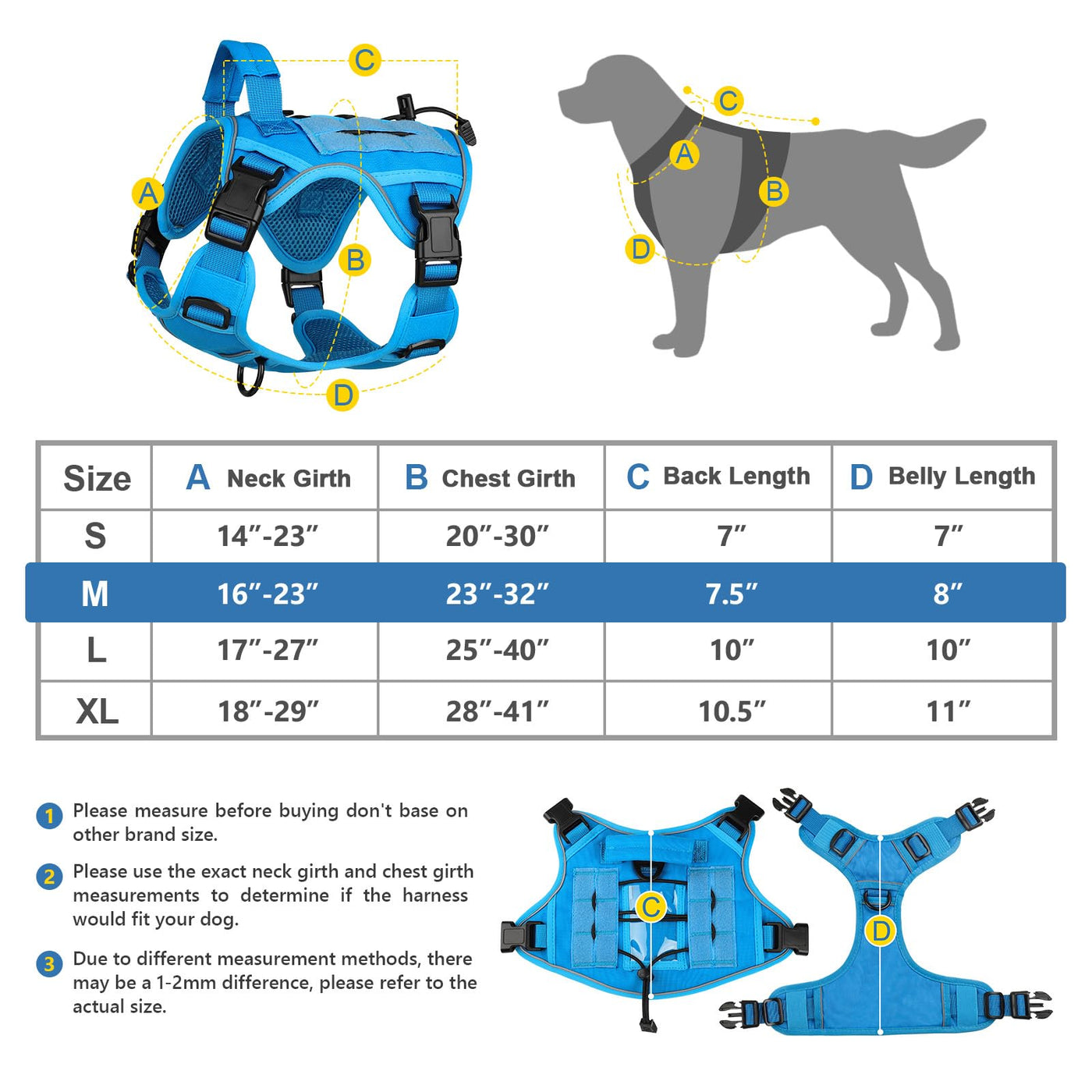 C
A
B
D

C
A
B
D

| Size | A Neck Girth | B Chest Girth | C Back Length | D Belly Length |
|---|---|---|---|---|
| S | 14″-23″ | 20″-30″ | 7″ | 7″ |
| M | 16″-23″ | 23″-32″ | 7.5″ | 8″ |
| L | 17″-27″ | 25″-40″ | 10″ | 10″ |
| XL | 18″-29″ | 28″-41″ | 10.5″ | 11″ |

1 Please measure before buying don't base on other brand size.

2 Please use the exact neck girth and chest girth measurements to determine if the harness would fit your dog.

3 Due to different measurement methods, there may be a 1-2mm difference, please refer to the actual size.

C
D