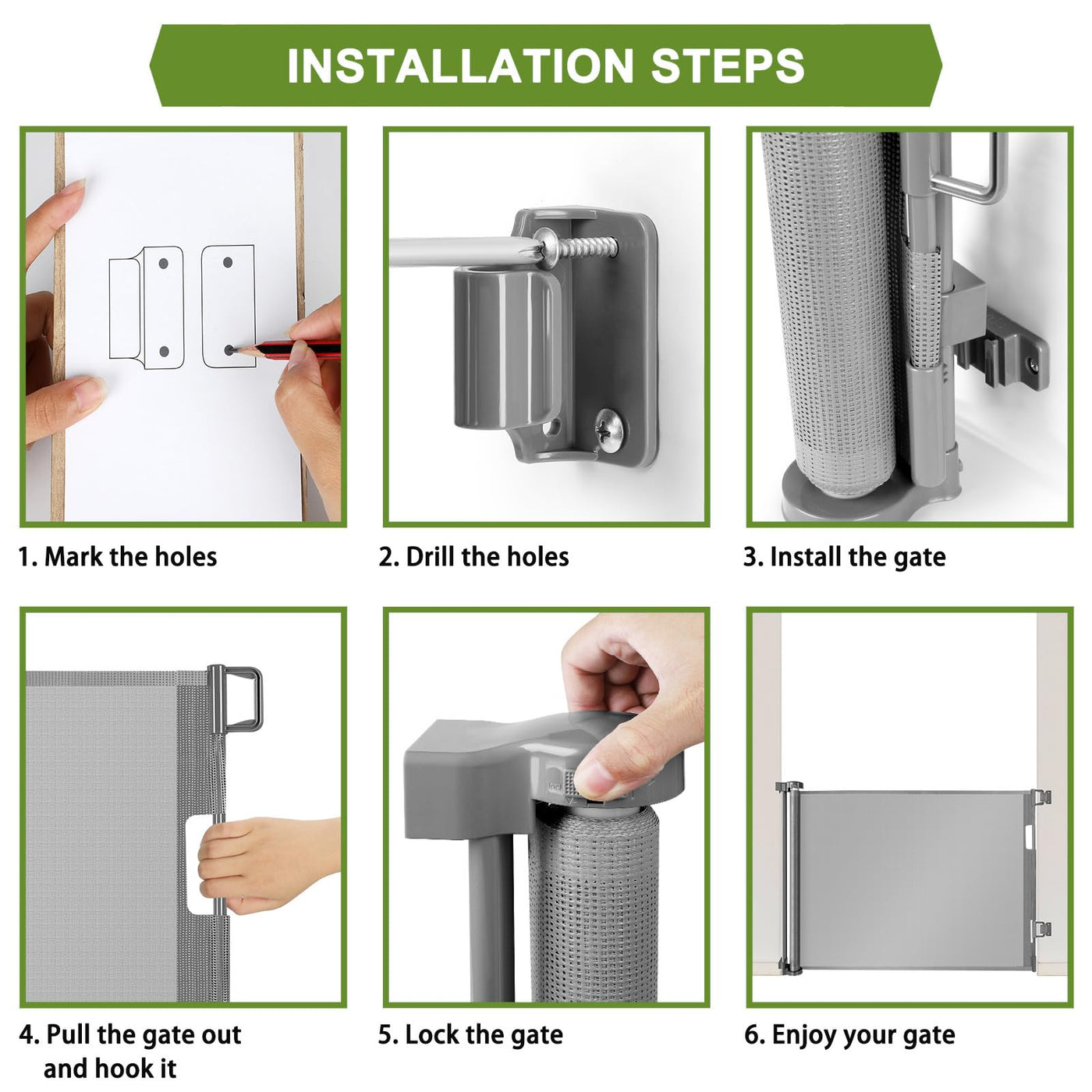 INSTALLATION STEPS

1. Mark the holes

2. Drill the holes

3. Install the gate

4. Pull the gate out and hook it

5. Lock the gate

6. Enjoy your gate