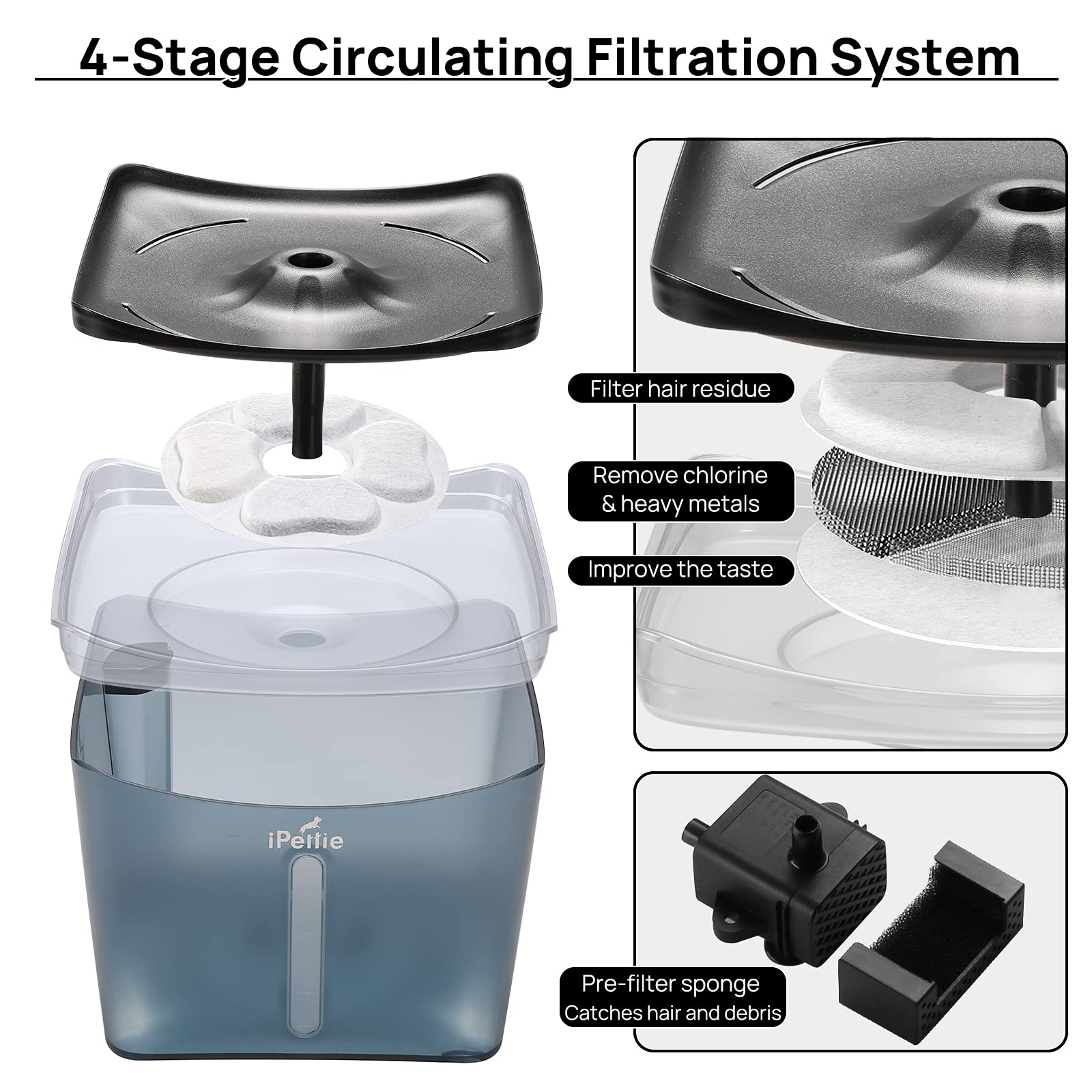 4-Stage Circulating Filtration System

iPettie

Filter hair residue

Remove chlorine & heavy metals

Improve the taste

Pre-filter sponge
Catches hair and debris