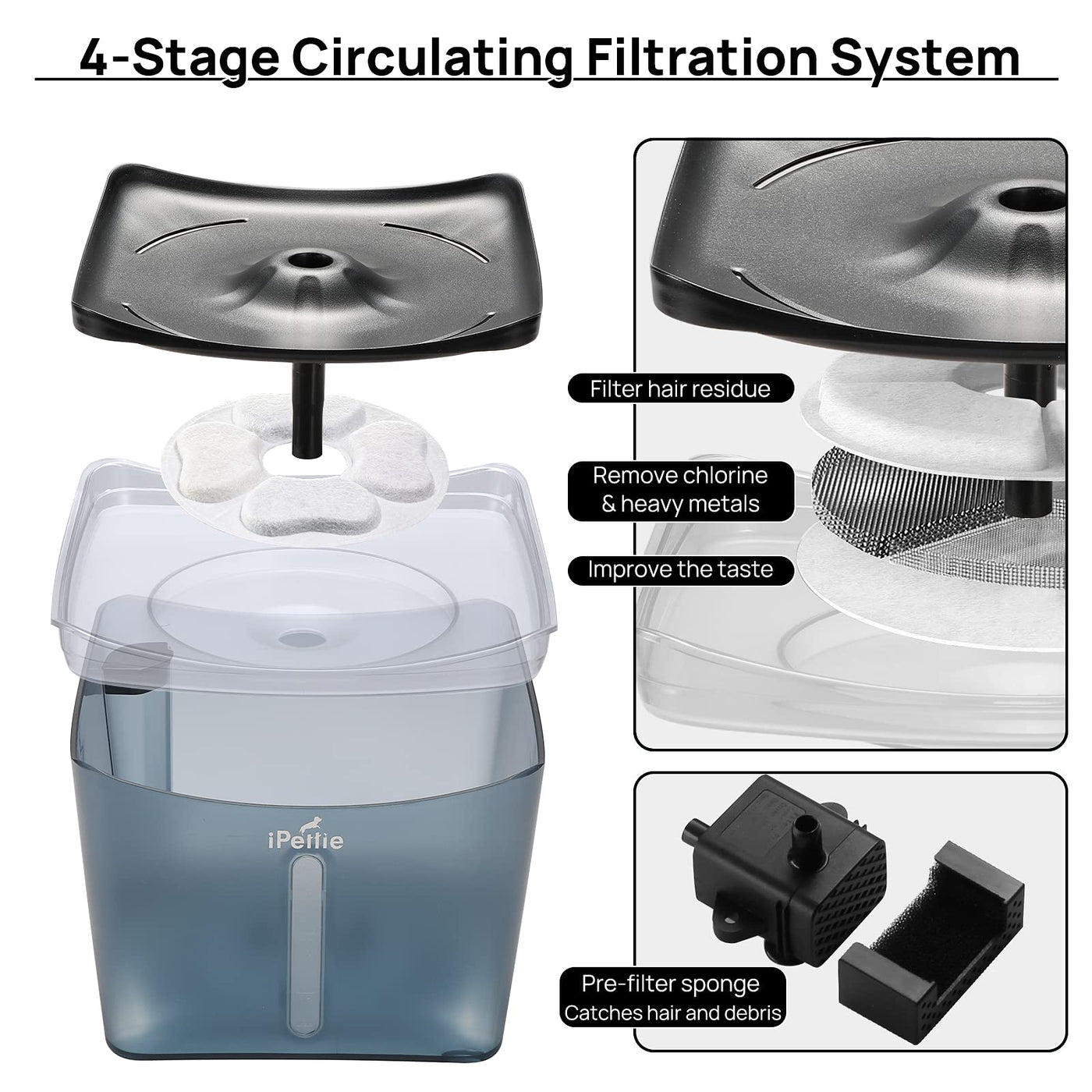 4-Stage Circulating Filtration System

iPettie

Filter hair residue

Remove chlorine & heavy metals

Improve the taste

Pre-filter sponge
Catches hair and debris