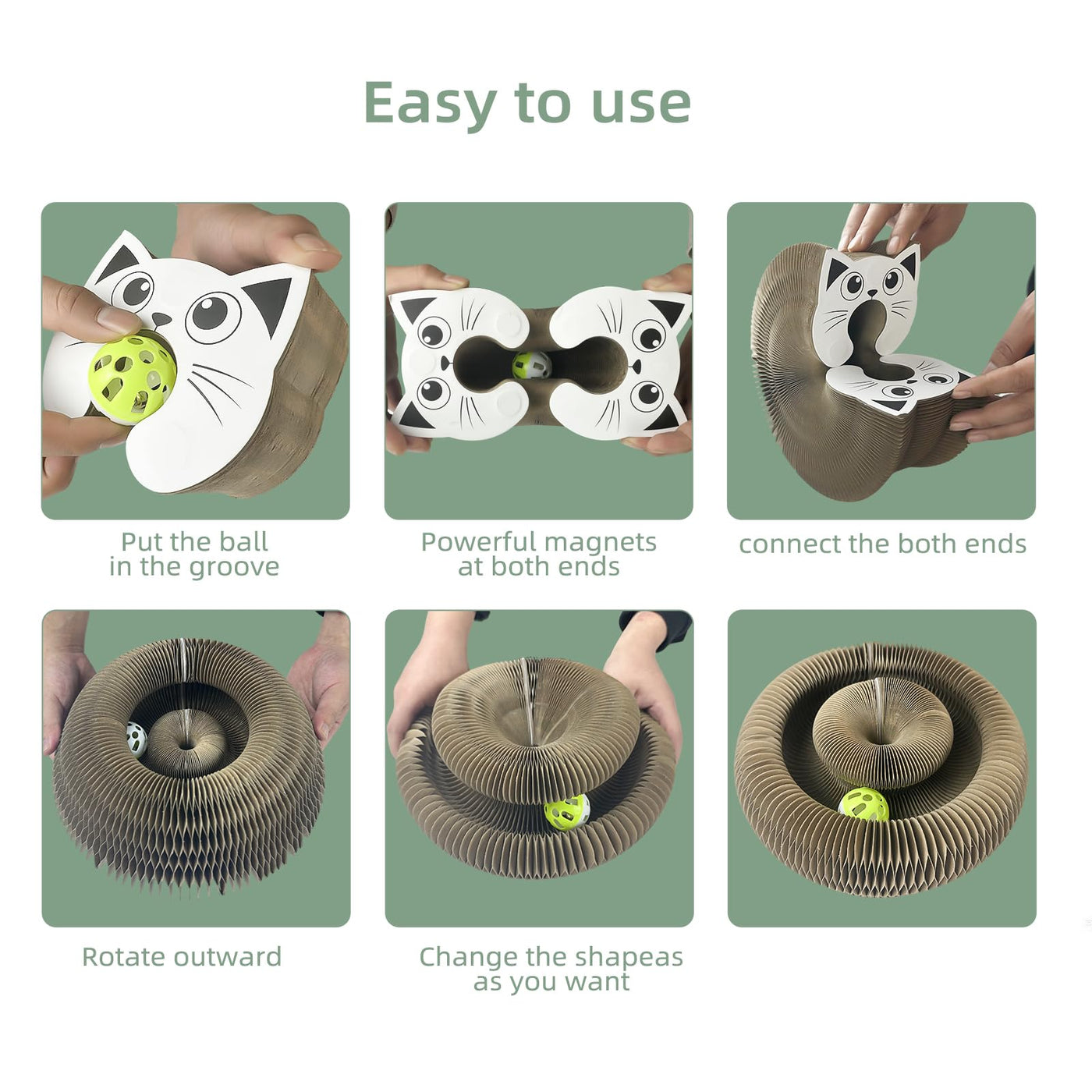 Easy to use

Put the ball in the groove

Powerful magnets at both ends

connect the both ends

Rotate outward

Change the shapeas as you want