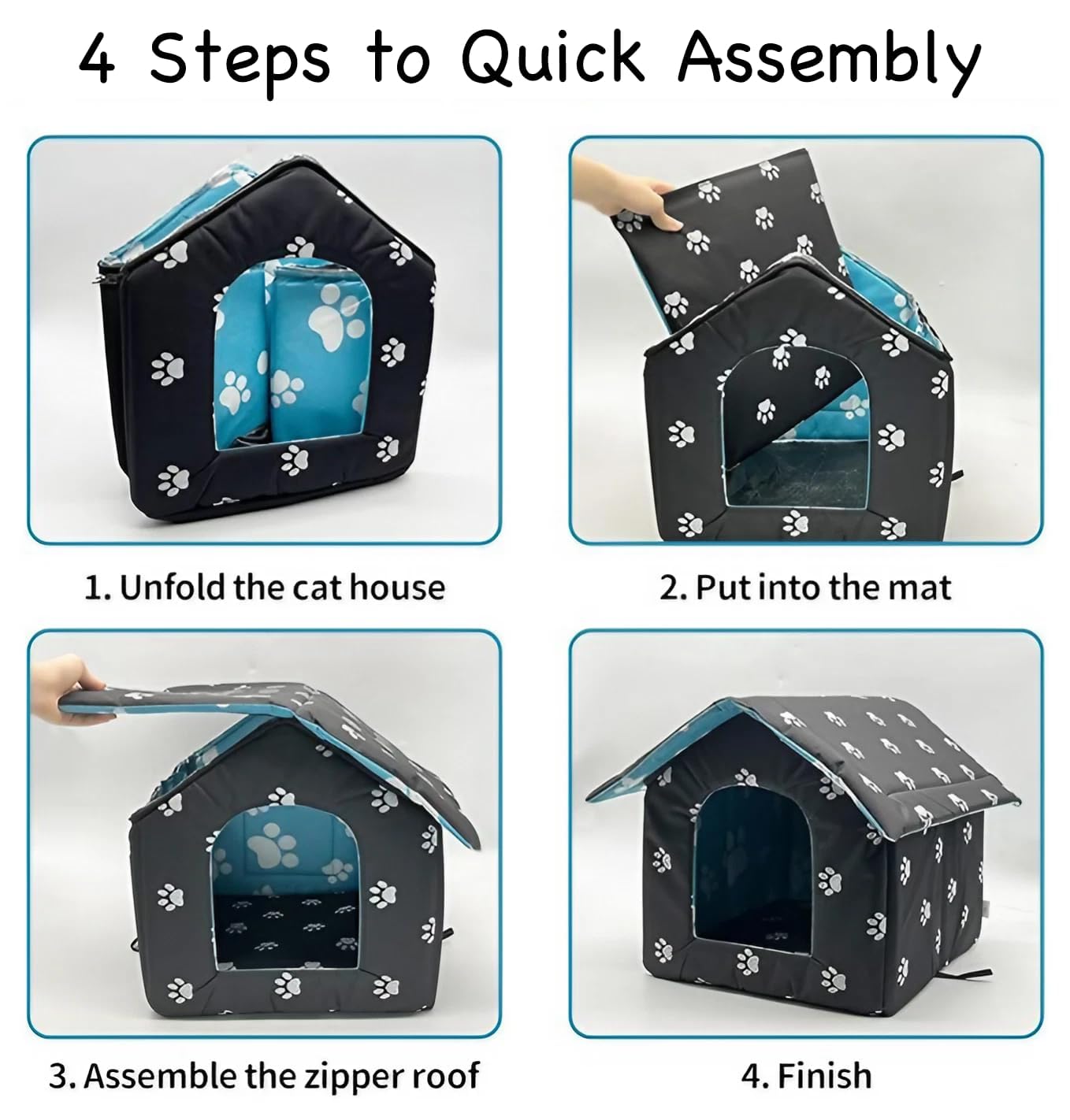 4 Steps to Quick Assembly

1. Unfold the cat house

2. Put into the mat

3. Assemble the zipper roof

4. Finish