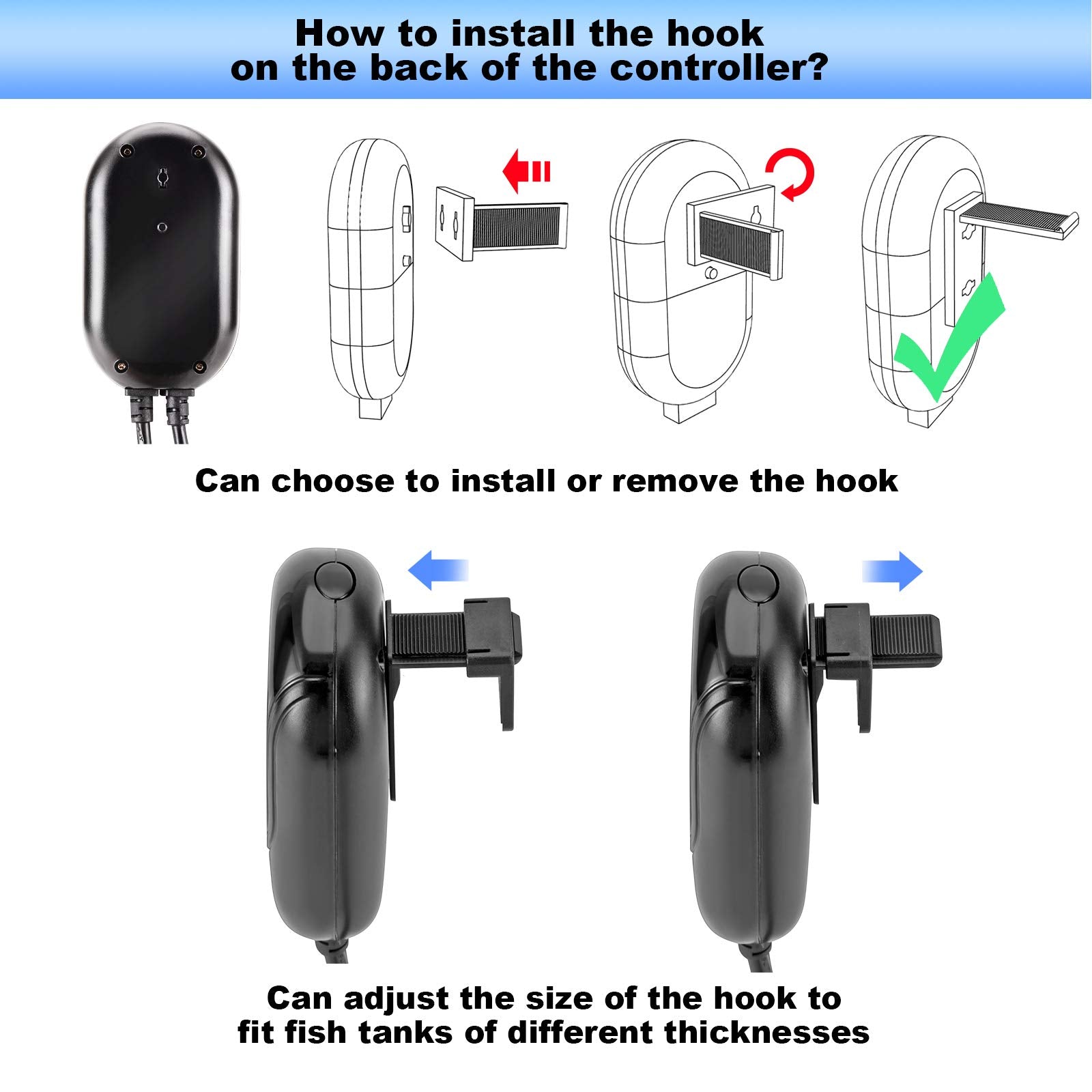 How to install the hook on the back of the controller?

Can choose to install or remove the hook

Can adjust the size of the hook to fit fish tanks of different thicknesses