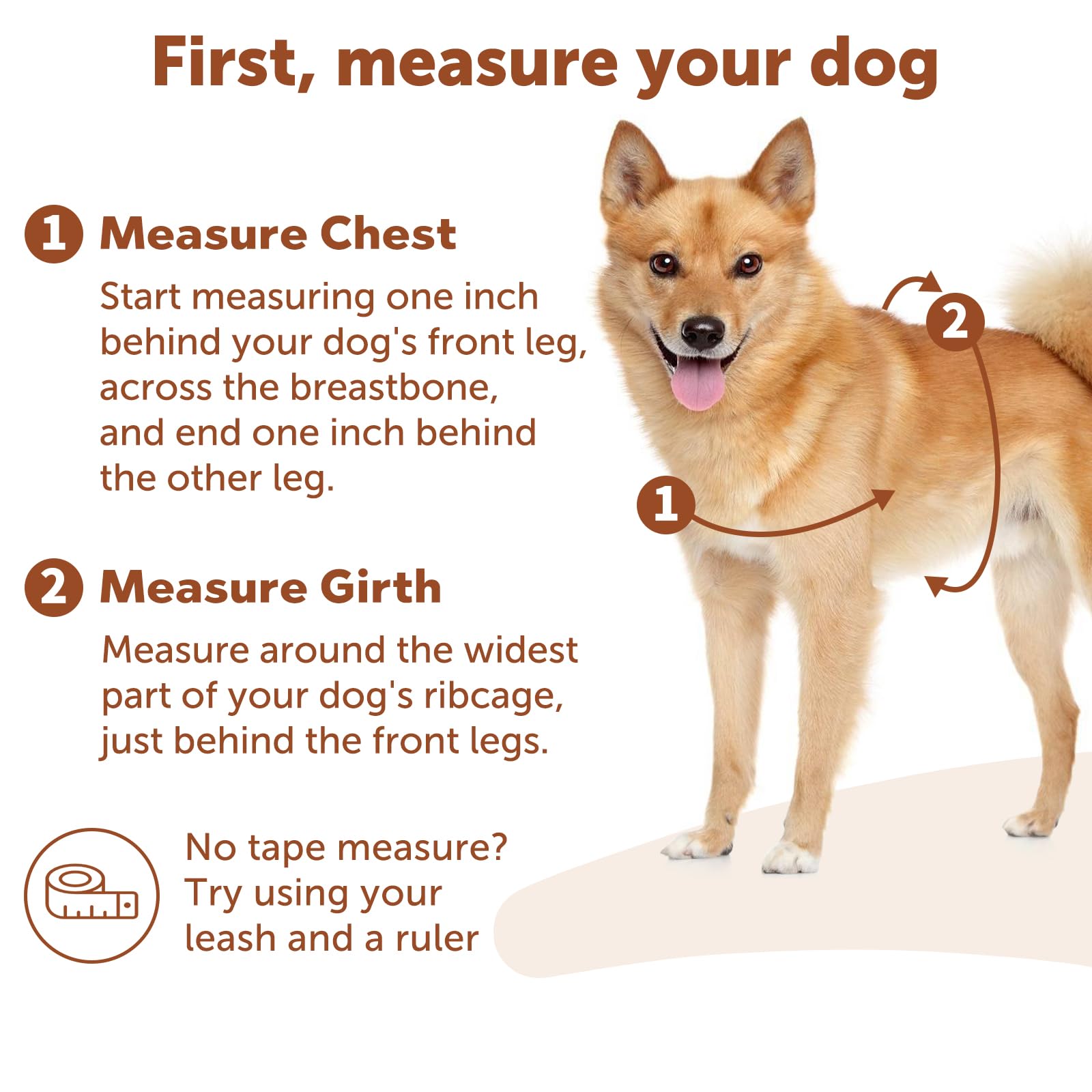 First, measure your dog

1 Measure Chest

Start measuring one inch behind your dog's front leg, across the breastbone, and end one inch behind the other leg.

2 Measure Girth

Measure around the widest part of your dog's ribcage, just behind the front legs.

No tape measure? Try using your leash and a ruler

2

1