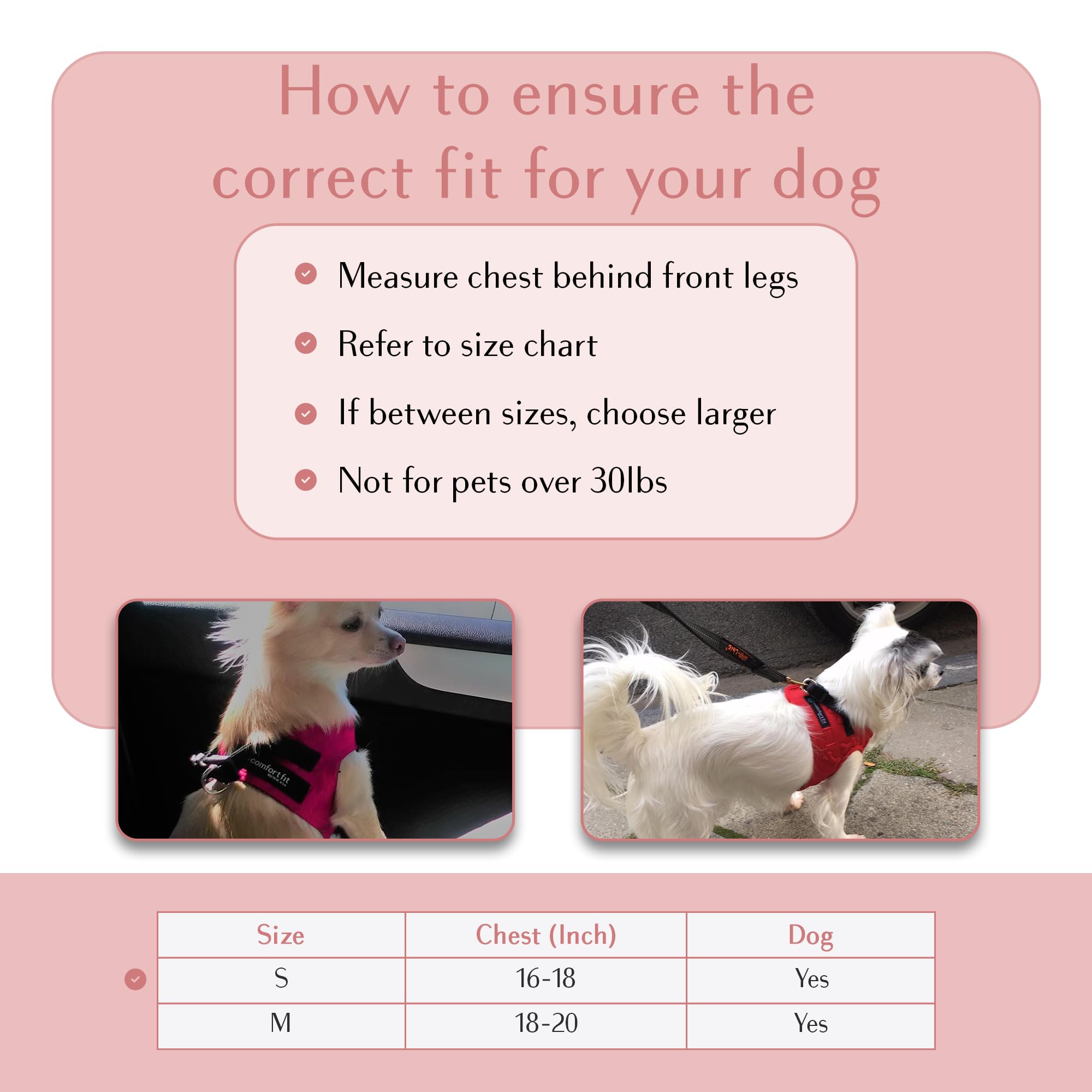 How to ensure the correct fit for your dog

Measure chest behind front legs

Refer to size chart

If between sizes, choose larger

Not for pets over 30lbs

comfort fit

comfort fit

| Size | Chest (Inch) | Dog |
|---|---|---|
| S | 16-18 | Yes |
| M | 18-20 | Yes |