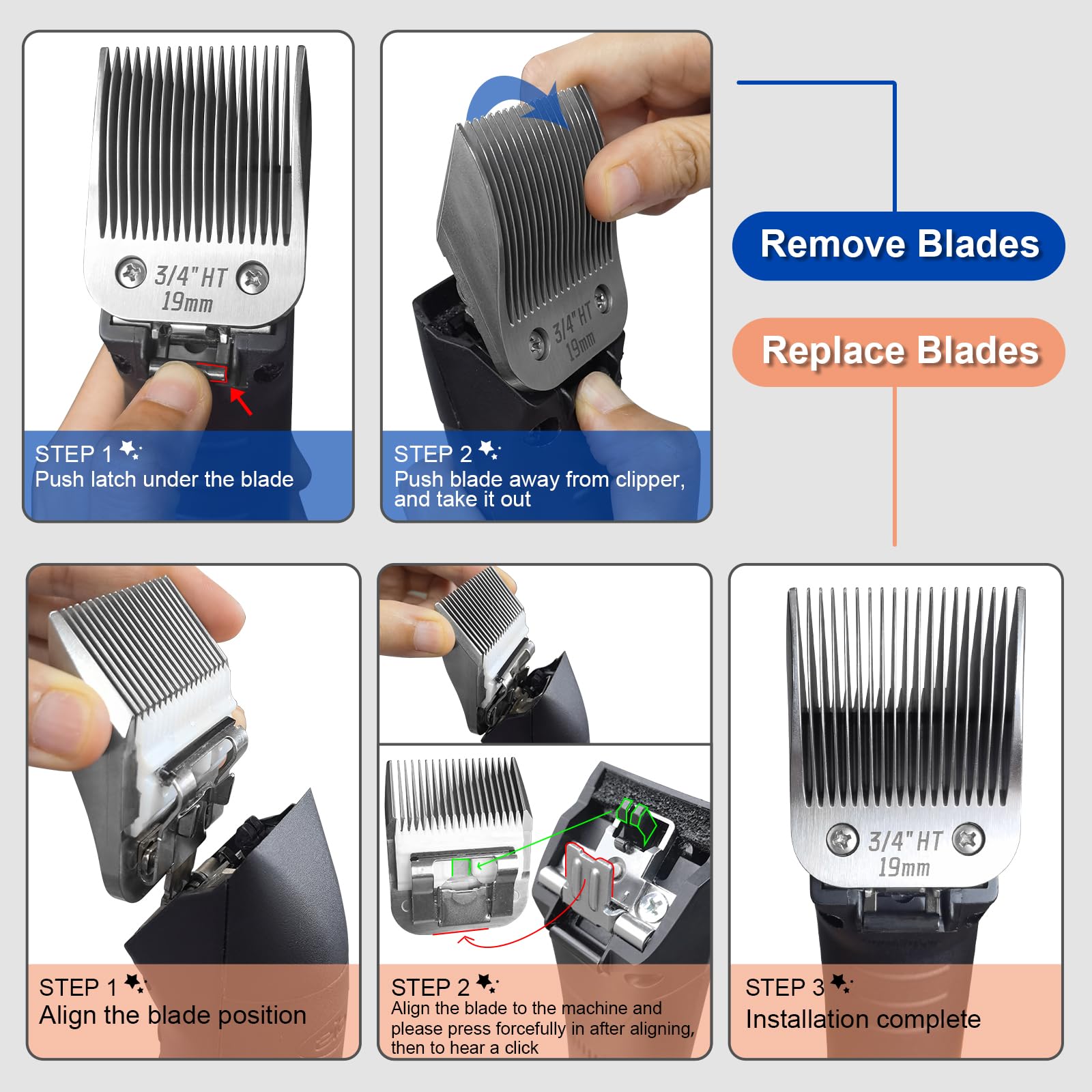 3/4" HT
19mm

STEP 1
Push latch under the blade

3/4" HT
19mm

STEP 2
Push blade away from clipper, and take it out

Remove Blades

Replace Blades

STEP 1
Align the blade position

STEP 2
Align the blade to the machine and please press forcefully in after aligning, then to hear a click

3/4" HT
19mm

STEP 3
Installation complete