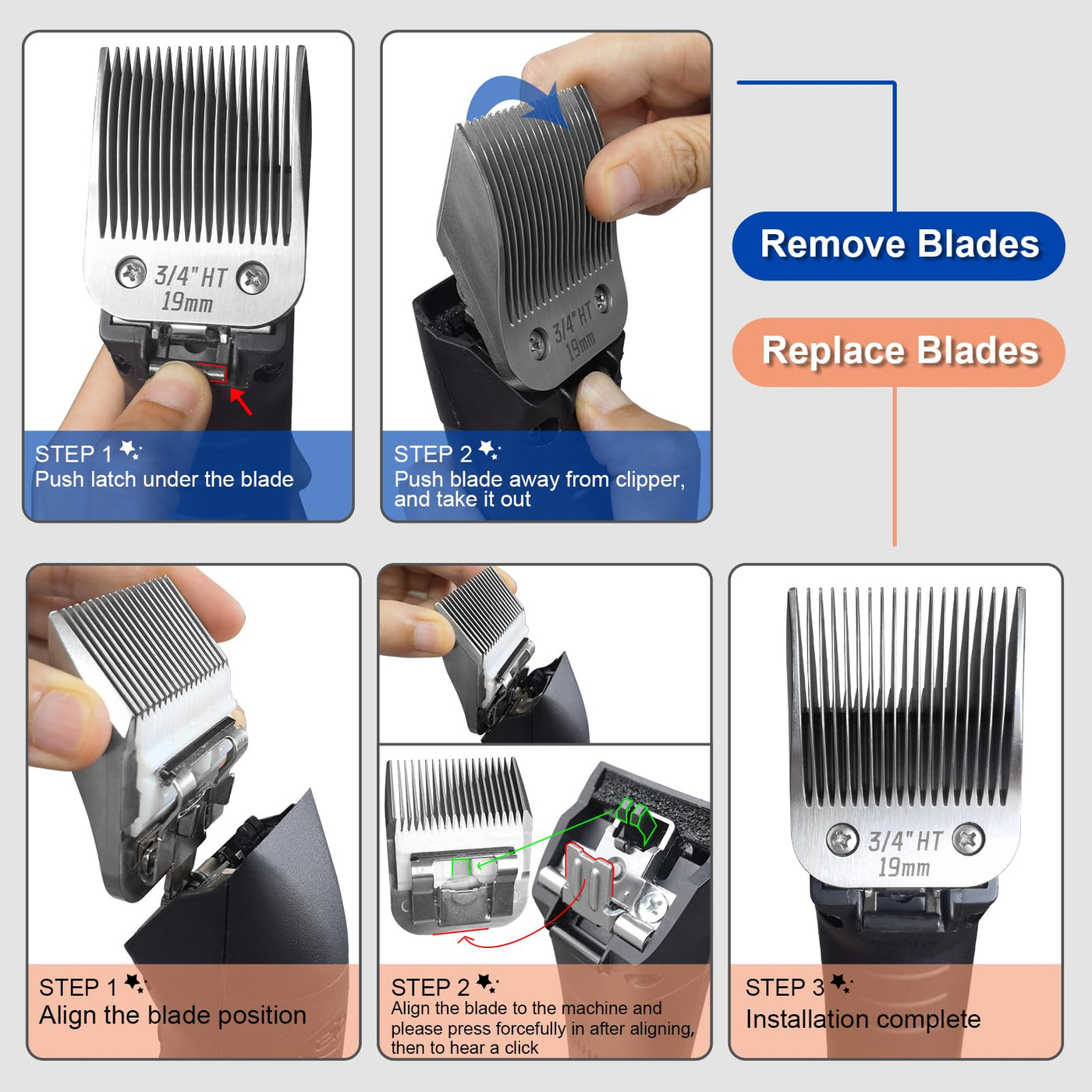 3/4" HT
19mm

STEP 1
Push latch under the blade

3/4" HT
19mm

STEP 2
Push blade away from clipper, and take it out

Remove Blades

Replace Blades

STEP 1
Align the blade position

STEP 2
Align the blade to the machine and please press forcefully in after aligning, then to hear a click

3/4" HT
19mm

STEP 3
Installation complete