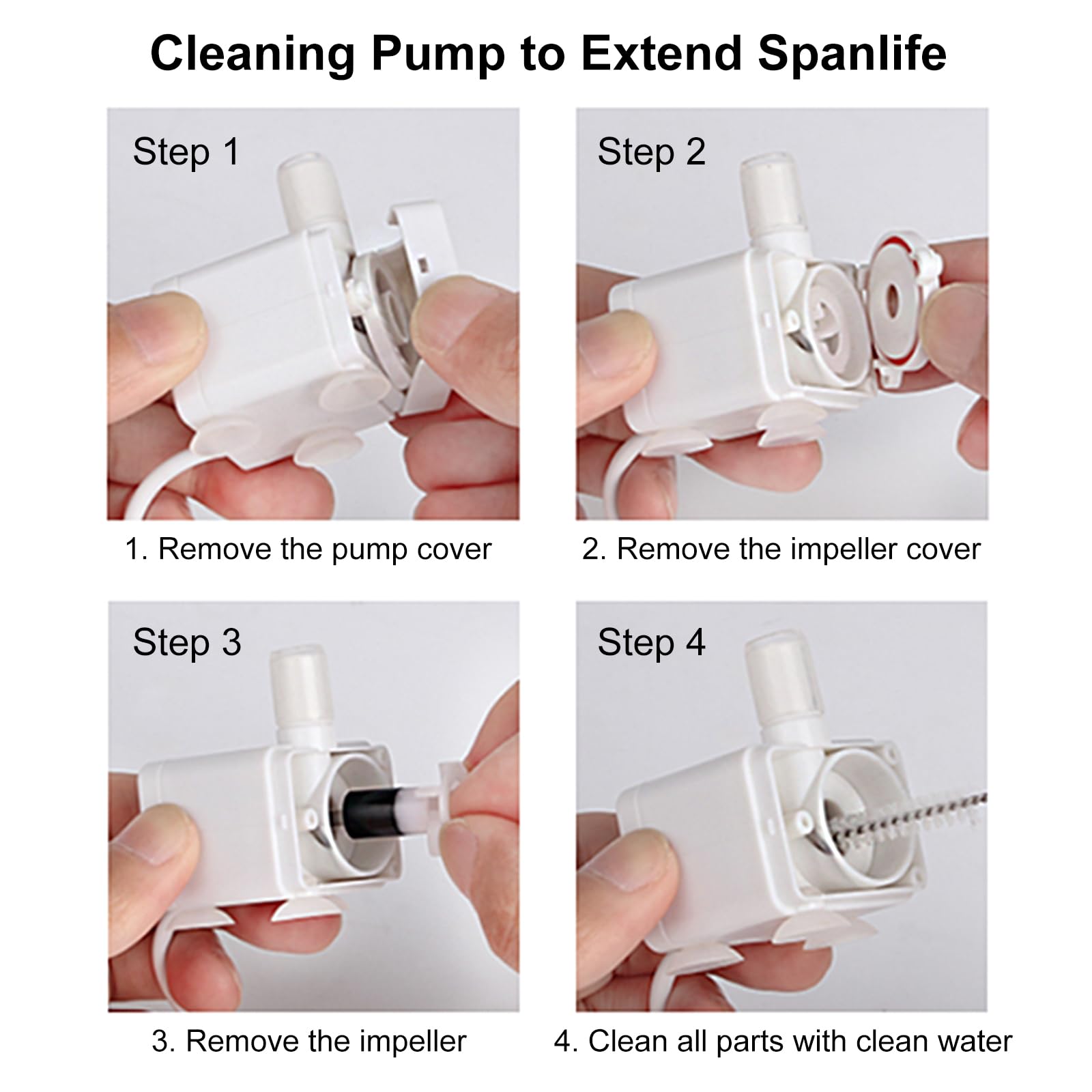 Cleaning Pump to Extend Spanlife

Step 1

1. Remove the pump cover

Step 2

2. Remove the impeller cover

Step 3

3. Remove the impeller

Step 4

4. Clean all parts with clean water