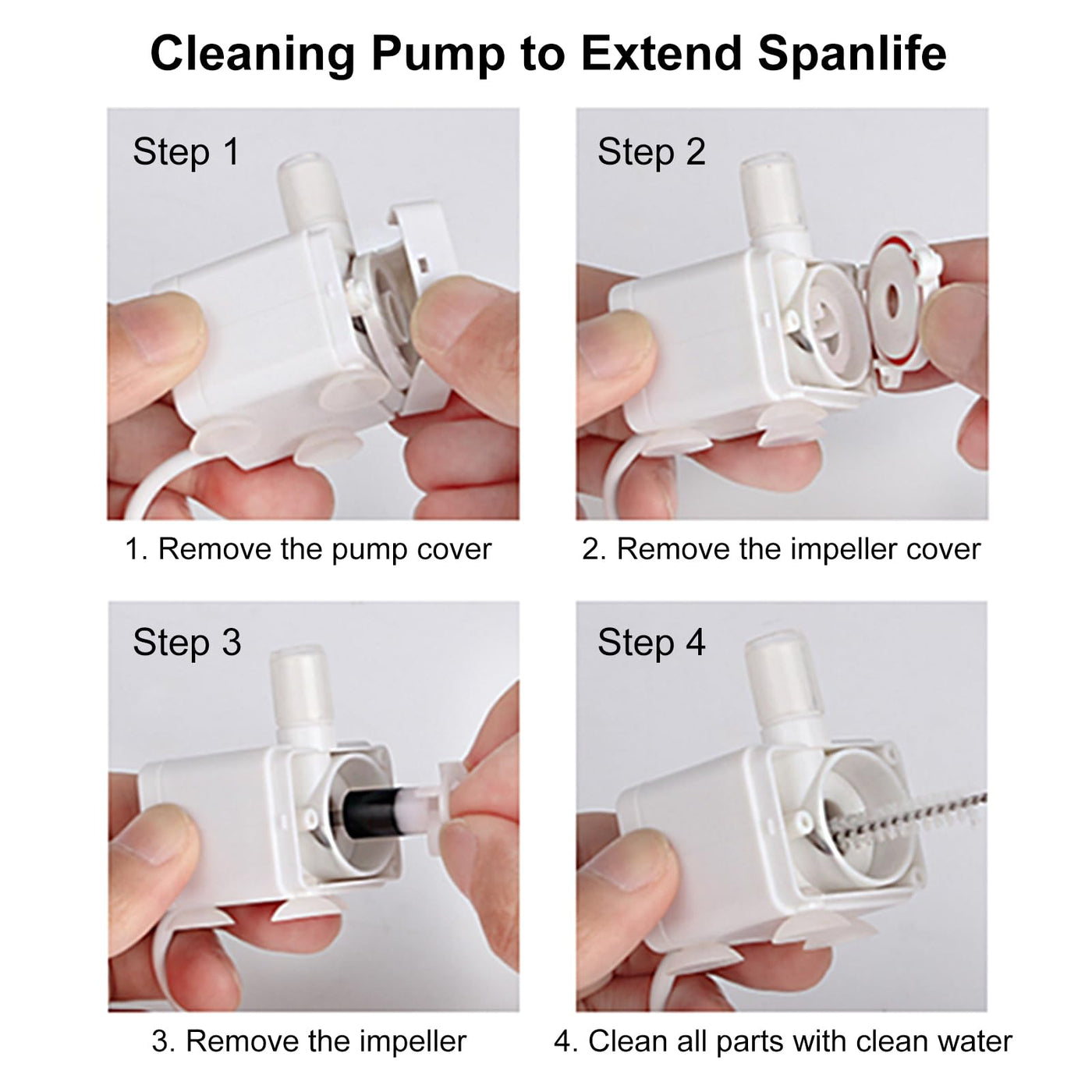 Cleaning Pump to Extend Spanlife

Step 1

1. Remove the pump cover

Step 2

2. Remove the impeller cover

Step 3

3. Remove the impeller

Step 4

4. Clean all parts with clean water