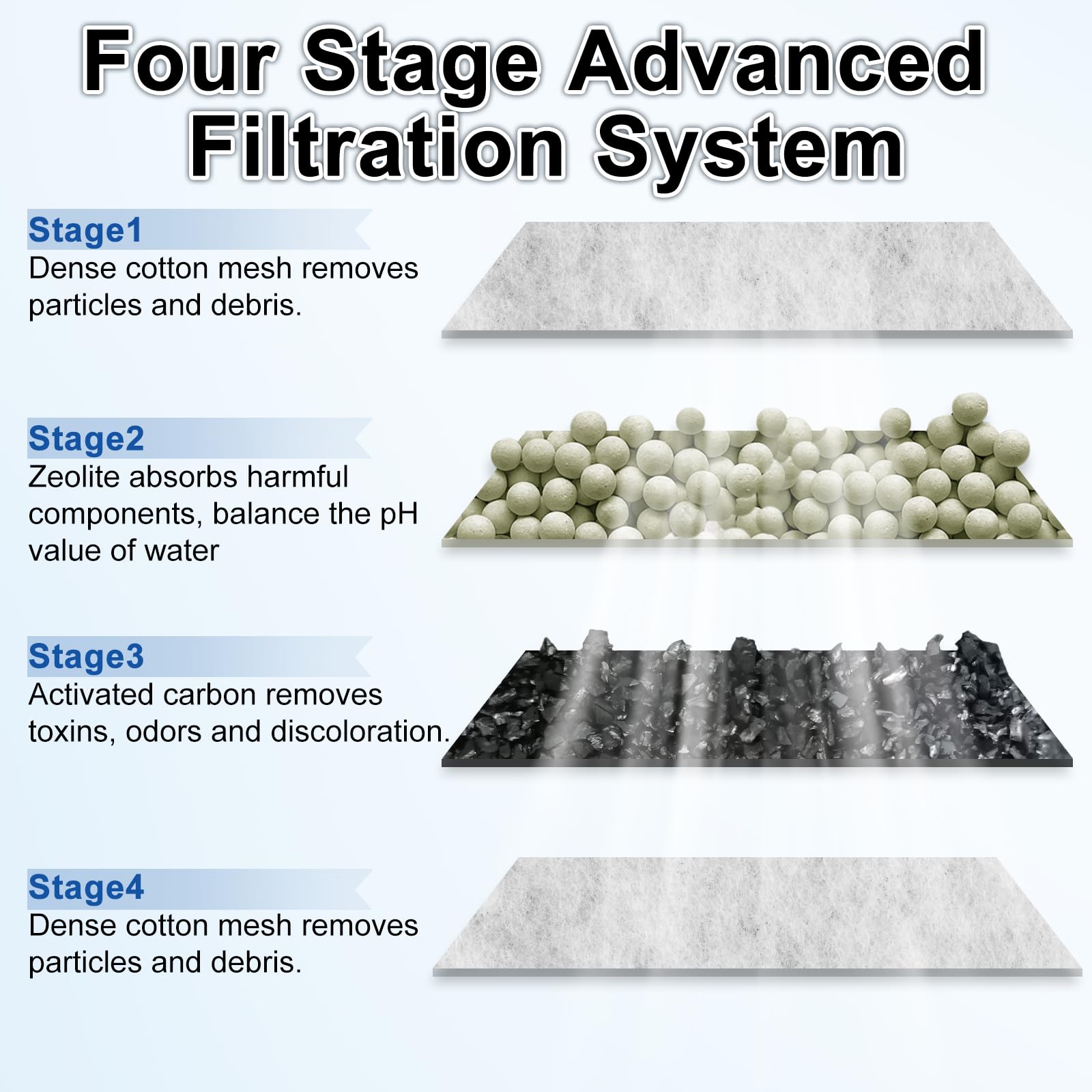 Four Stage Advanced Filtration System

Stage1
Dense cotton mesh removes particles and debris.

Stage2
Zeolite absorbs harmful components, balance the pH value of water

Stage3
Activated carbon removes toxins, odors and discoloration.

Stage4
Dense cotton mesh removes particles and debris.