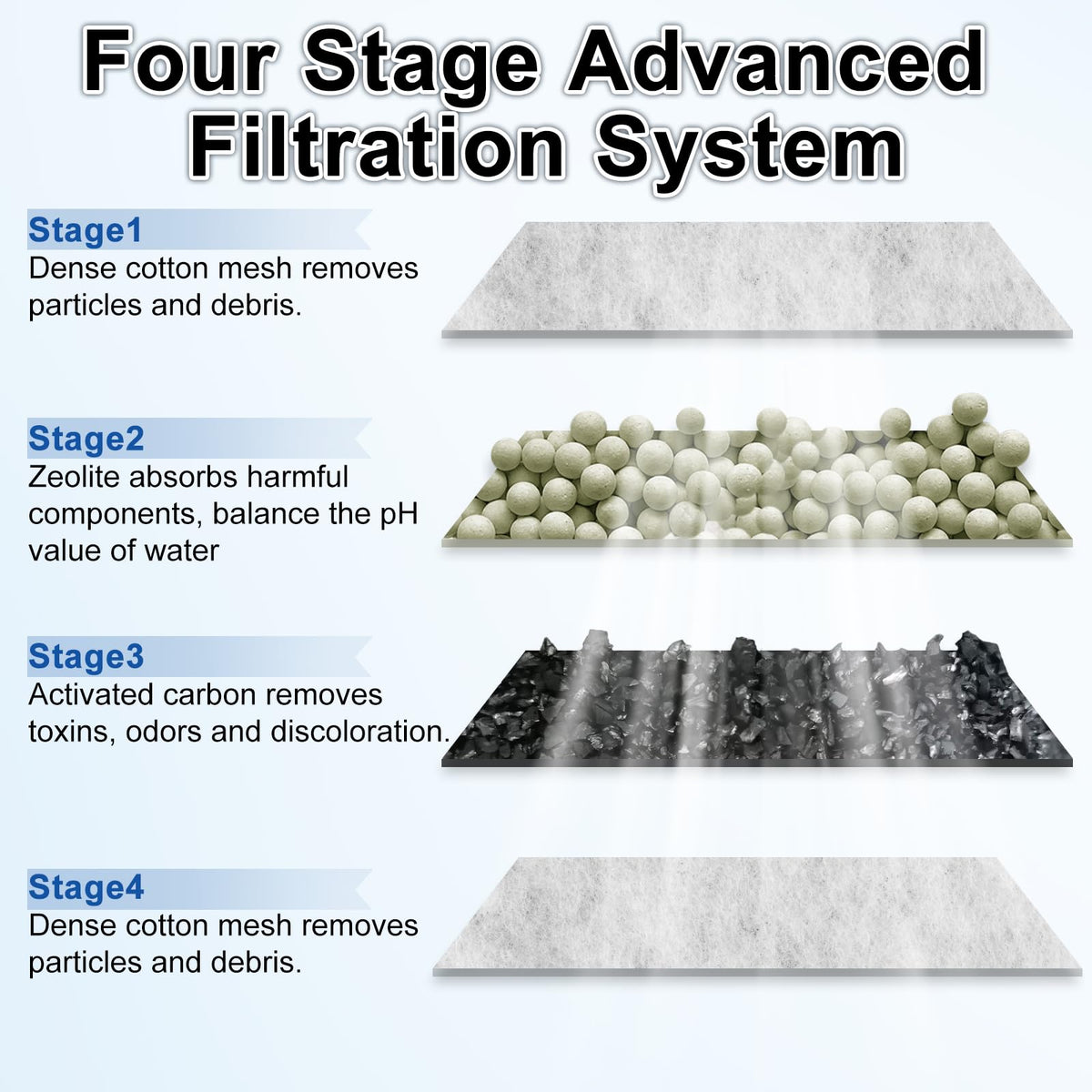 Four Stage Advanced Filtration System

Stage1
Dense cotton mesh removes particles and debris.

Stage2
Zeolite absorbs harmful components, balance the pH value of water

Stage3
Activated carbon removes toxins, odors and discoloration.

Stage4
Dense cotton mesh removes particles and debris.