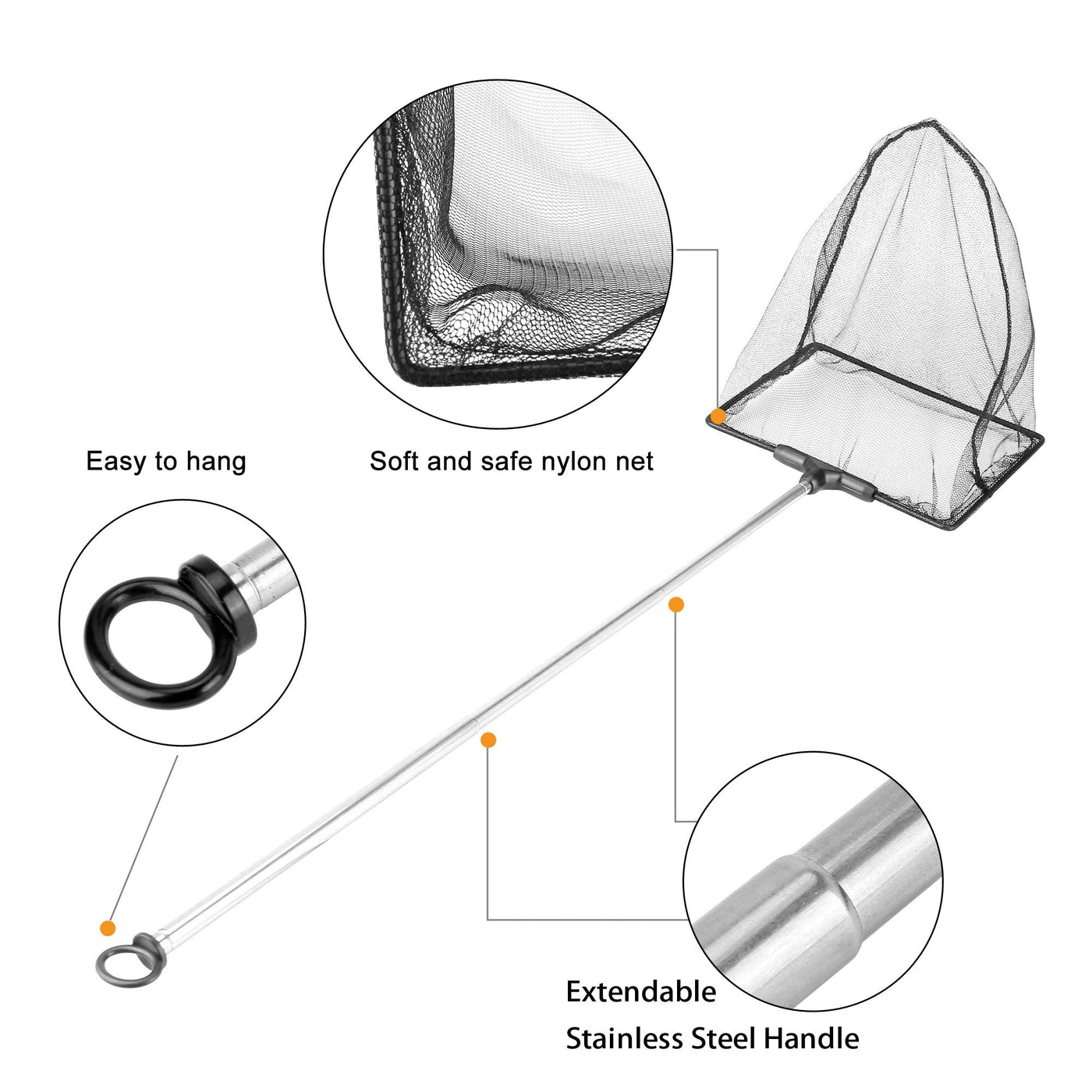 Easy to hang

Soft and safe nylon net

Extendable
Stainless Steel Handle