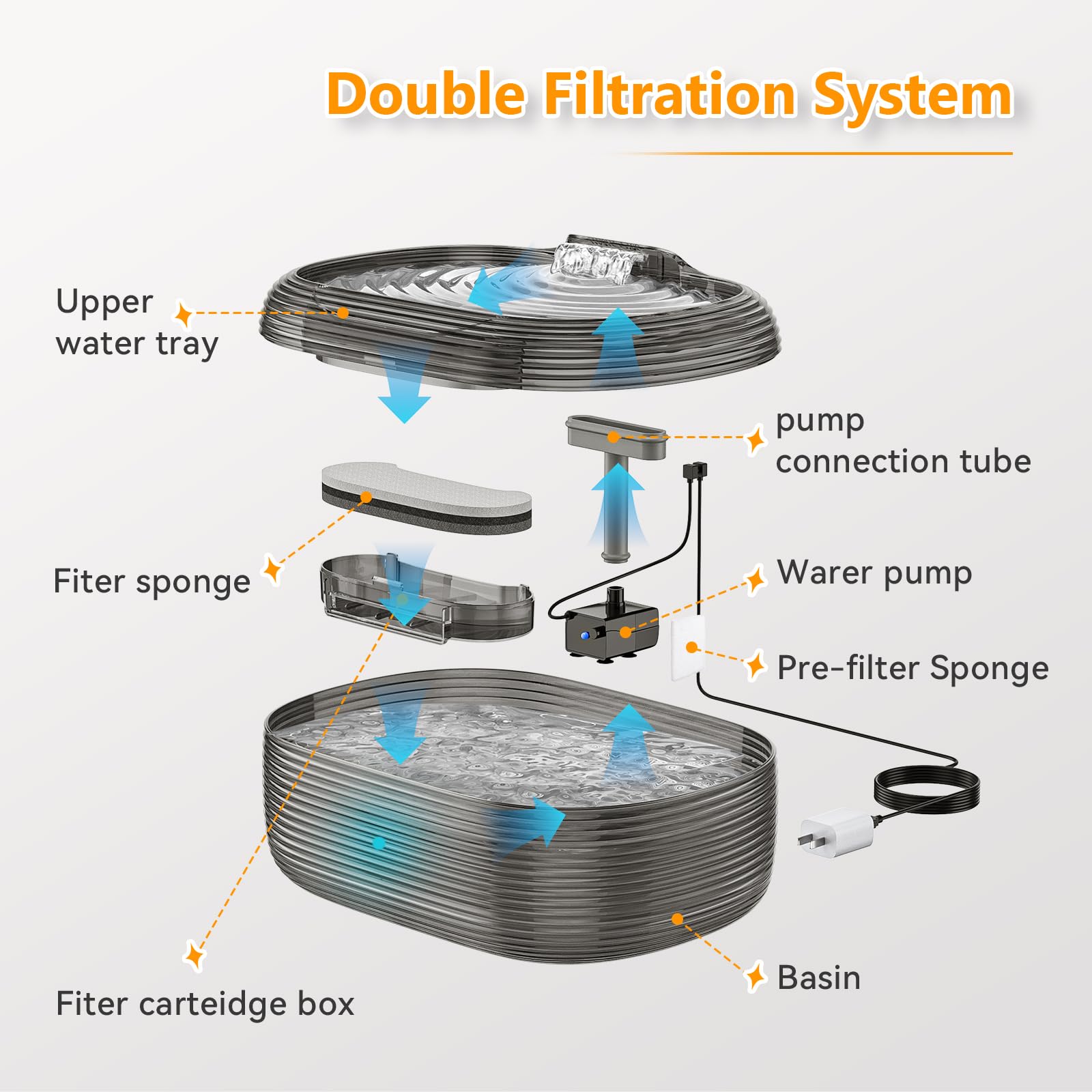 Double Filtration System

Upper water tray

pump connection tube

Fiter sponge

Warer pump

Pre-filter Sponge

Basin

Fiter carteidge box