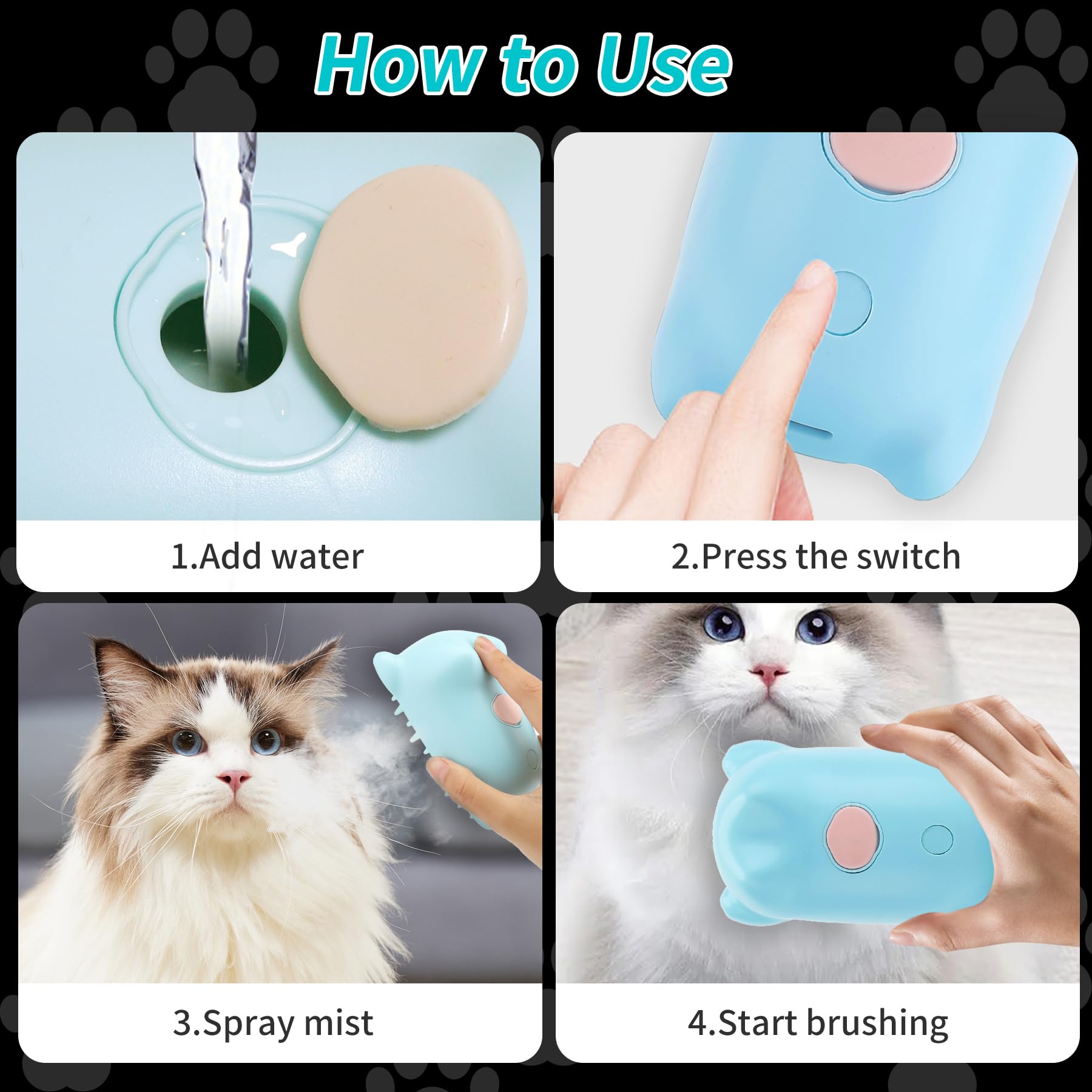 How to Use

1.Add water

2.Press the switch

3.Spray mist

4.Start brushing