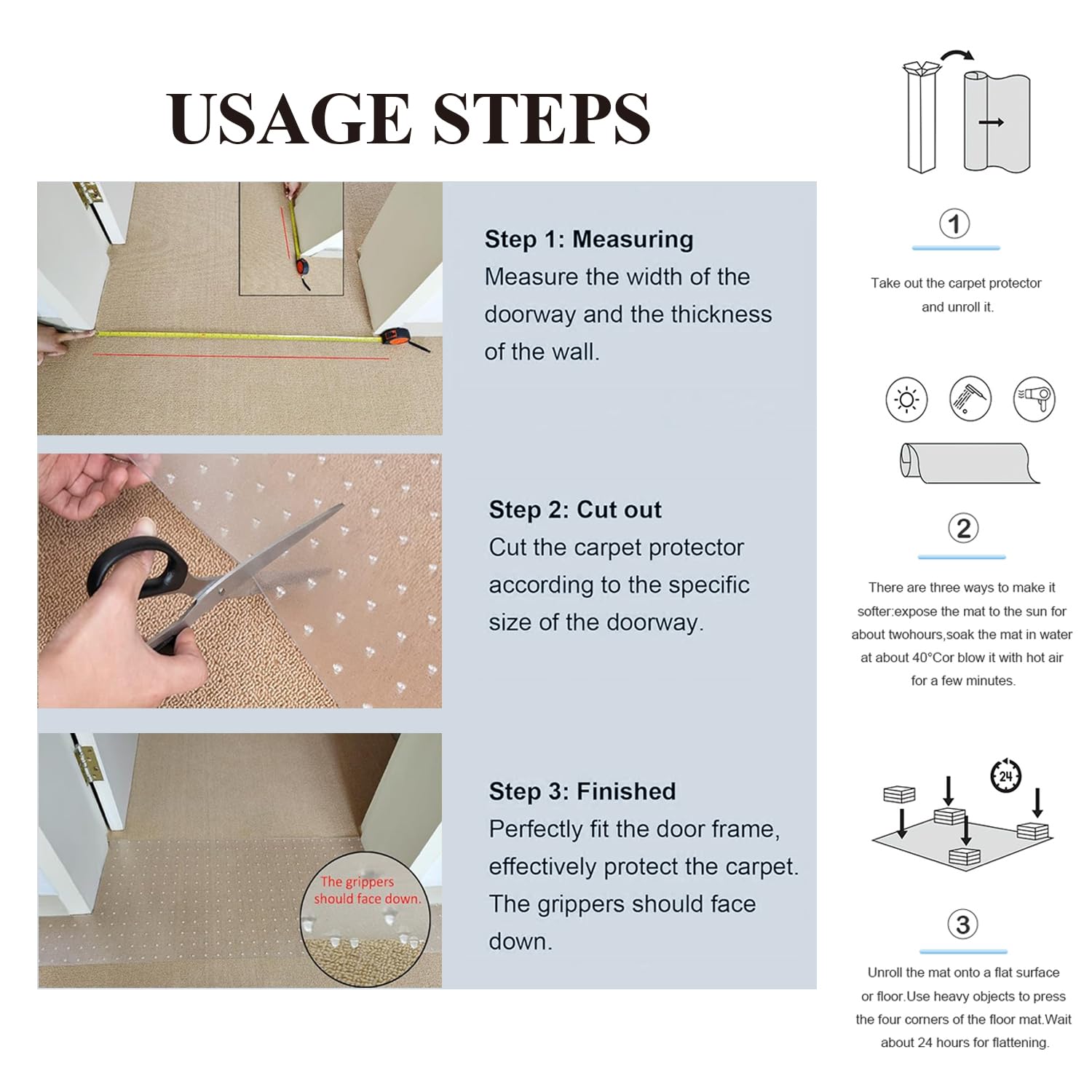 USAGE STEPS

Step 1: Measuring
Measure the width of the doorway and the thickness of the wall.

Step 2: Cut out
Cut the carpet protector according to the specific size of the doorway.

The grippers should face down.

Step 3: Finished
Perfectly fit the door frame, effectively protect the carpet. The grippers should face down.

①
Take out the carpet protector and unroll it.

②
There are three ways to make it softer:expose the mat to the sun for about twohours,soak the mat in water at about 40°Cor blow it with hot air for a few minutes.

24

③
Unroll the mat onto a flat surface or floor.Use heavy objects to press the four corners of the floor mat.Wait about 24 hours for flattening.