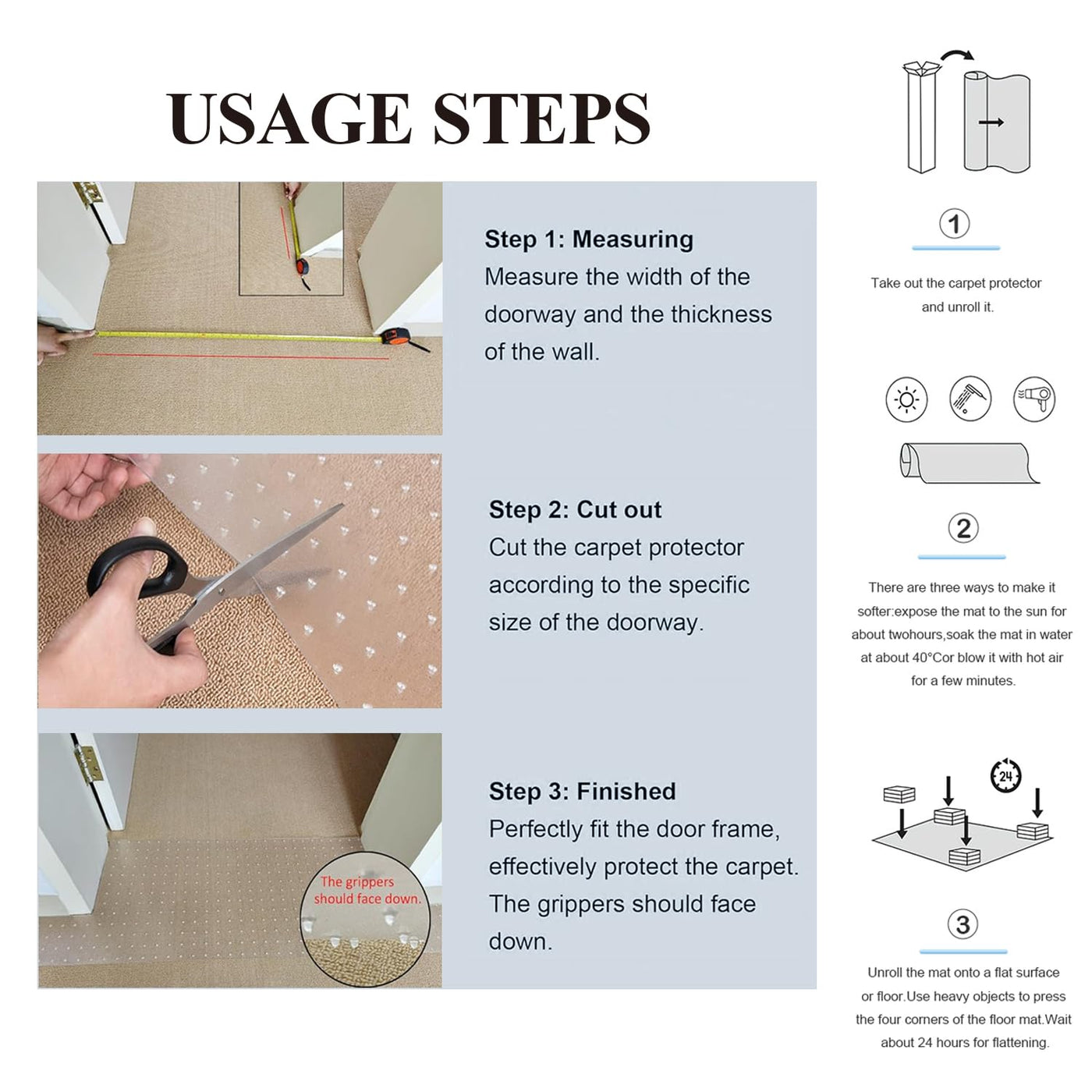 USAGE STEPS

Step 1: Measuring
Measure the width of the doorway and the thickness of the wall.

Step 2: Cut out
Cut the carpet protector according to the specific size of the doorway.

The grippers should face down.

Step 3: Finished
Perfectly fit the door frame, effectively protect the carpet. The grippers should face down.

①
Take out the carpet protector and unroll it.

②
There are three ways to make it softer:expose the mat to the sun for about twohours,soak the mat in water at about 40°Cor blow it with hot air for a few minutes.

24

③
Unroll the mat onto a flat surface or floor.Use heavy objects to press the four corners of the floor mat.Wait about 24 hours for flattening.