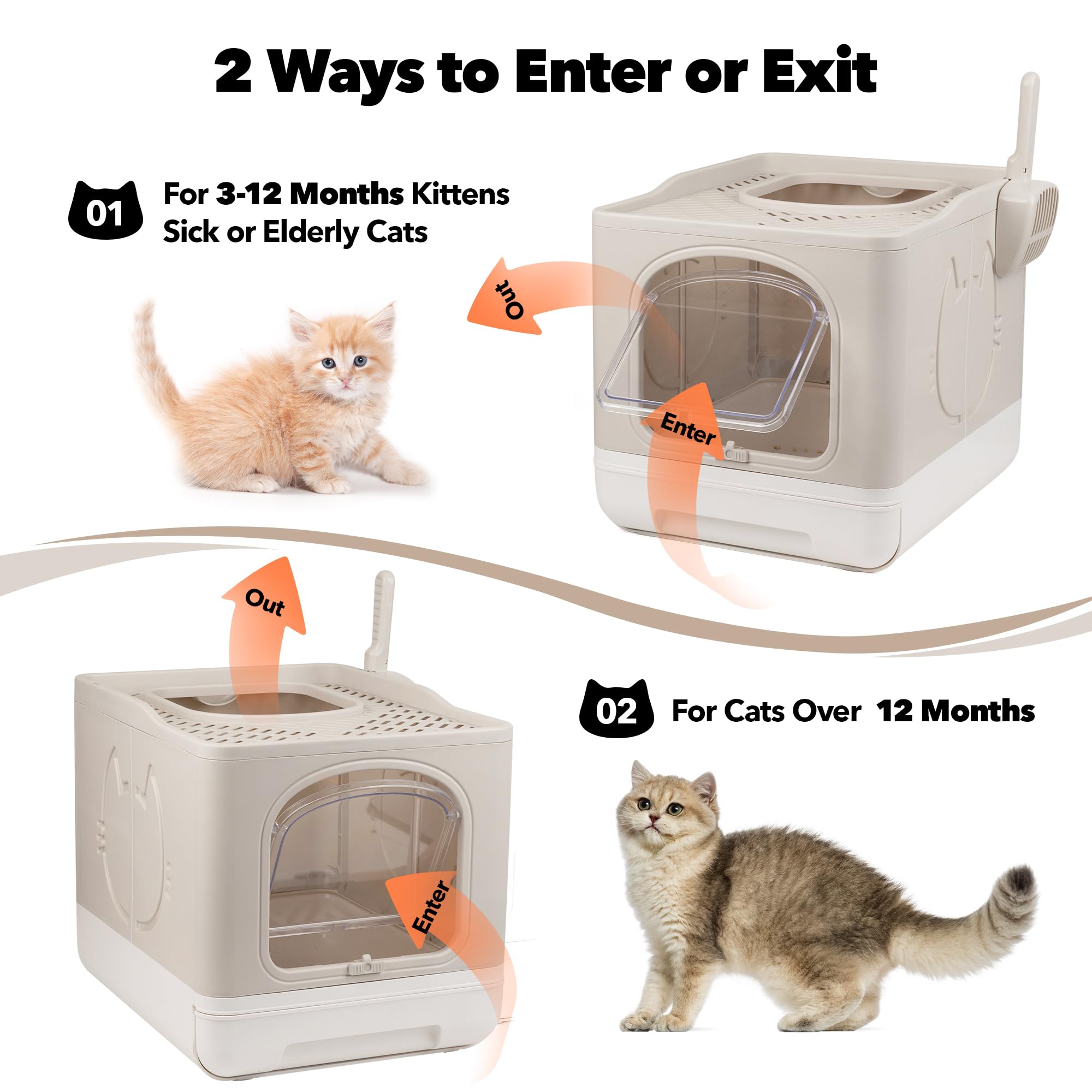 2 Ways to Enter or Exit

01 For 3-12 Months Kittens Sick or Elderly Cats

Out

Enter

Out

02 For Cats Over 12 Months

Enter