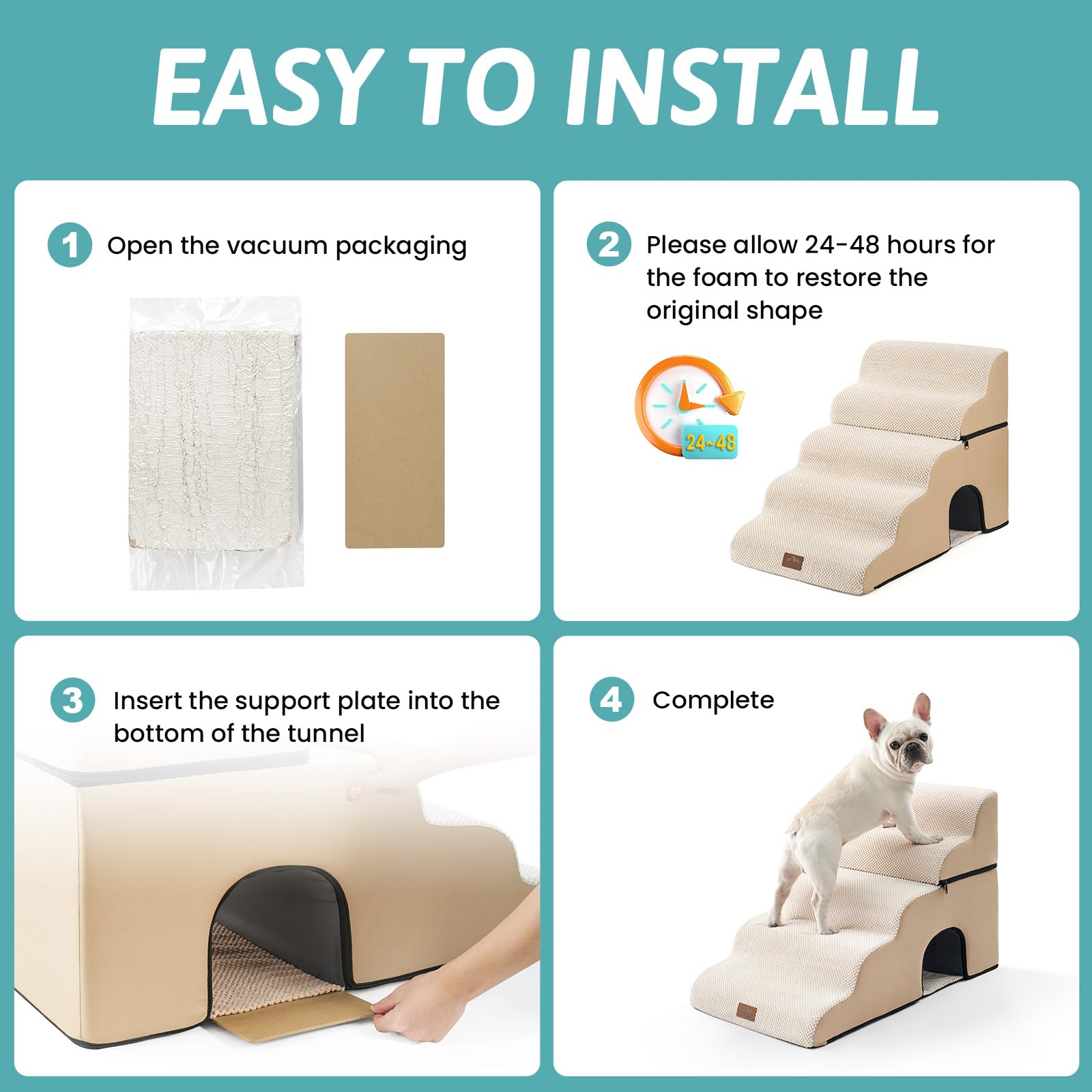 EASY TO INSTALL

1 Open the vacuum packaging

2 Please allow 24-48 hours for the foam to restore the original shape

24~48

3 Insert the support plate into the bottom of the tunnel

4 Complete