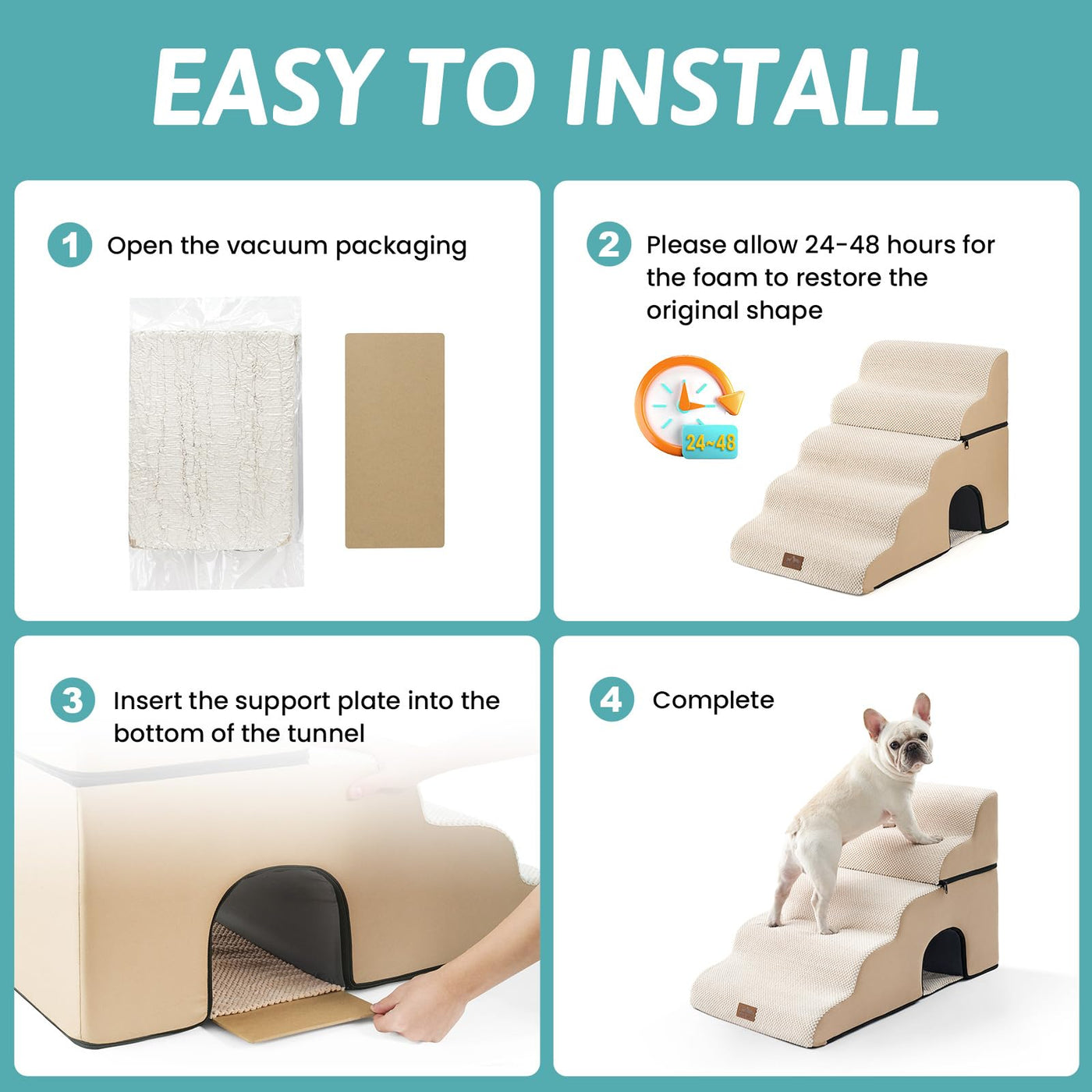 EASY TO INSTALL

1 Open the vacuum packaging

2 Please allow 24-48 hours for the foam to restore the original shape

24~48

3 Insert the support plate into the bottom of the tunnel

4 Complete