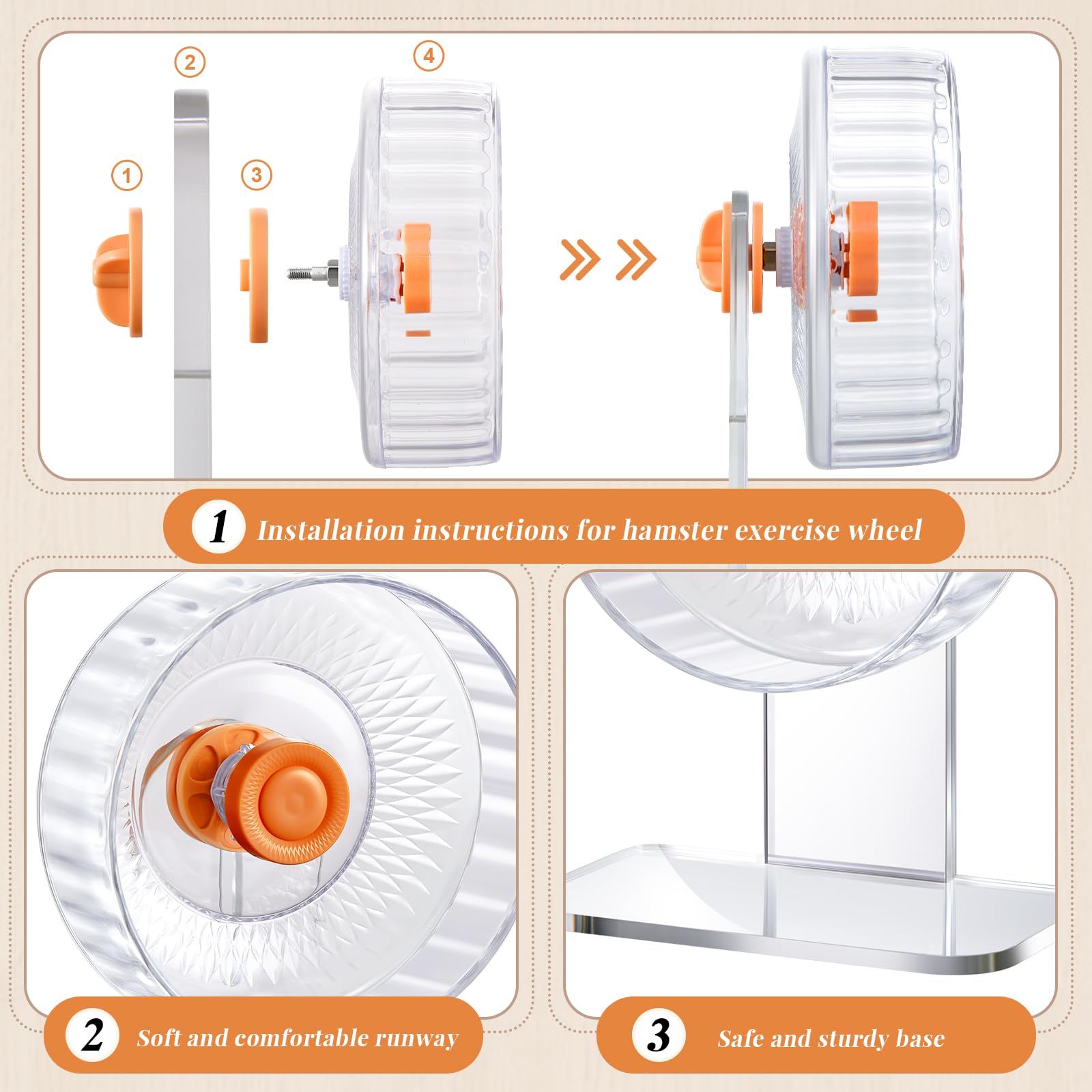 2

4

1

3

1 Installation instructions for hamster exercise wheel

2 Soft and comfortable runway

3 Safe and sturdy base