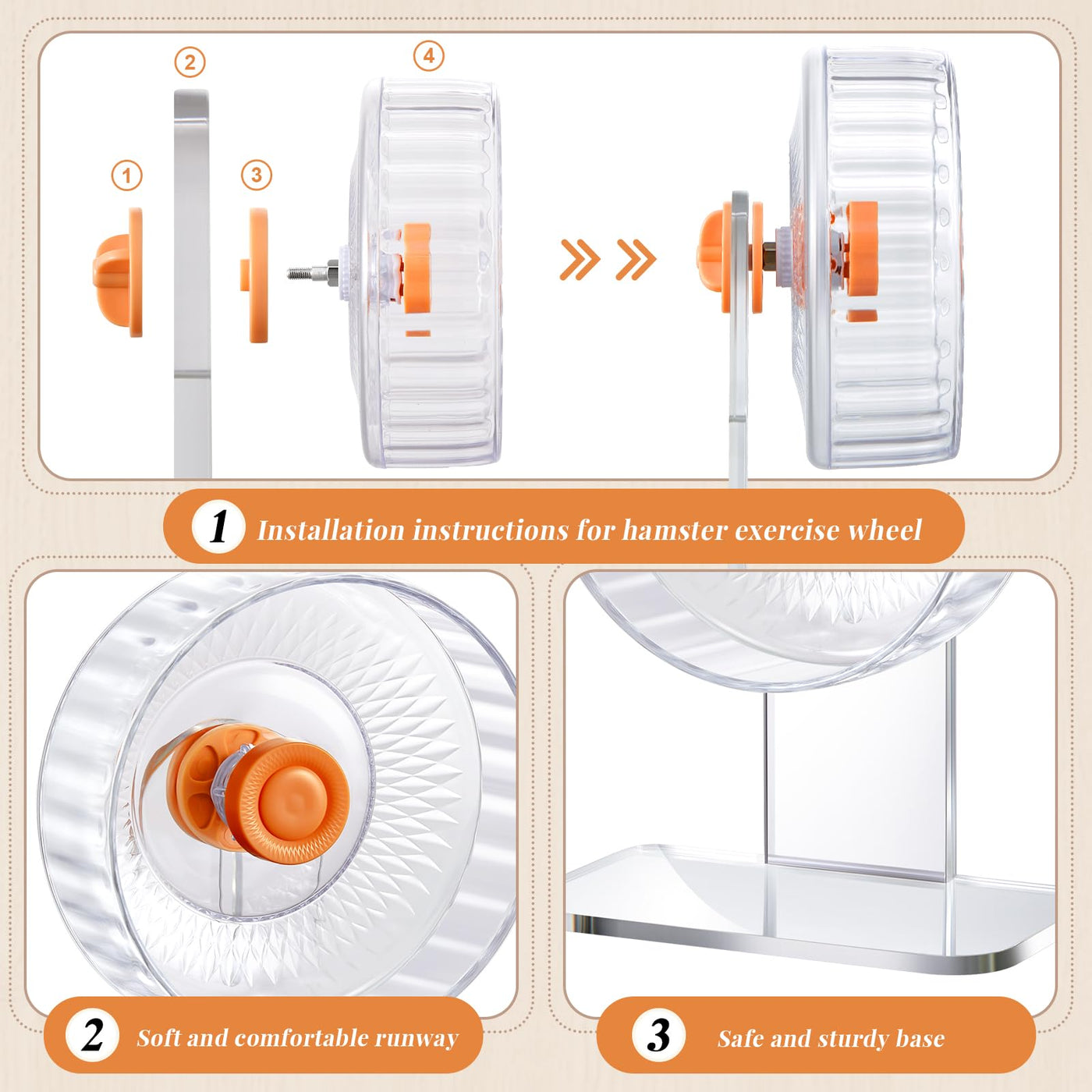 2

4

1

3

1 Installation instructions for hamster exercise wheel

2 Soft and comfortable runway

3 Safe and sturdy base