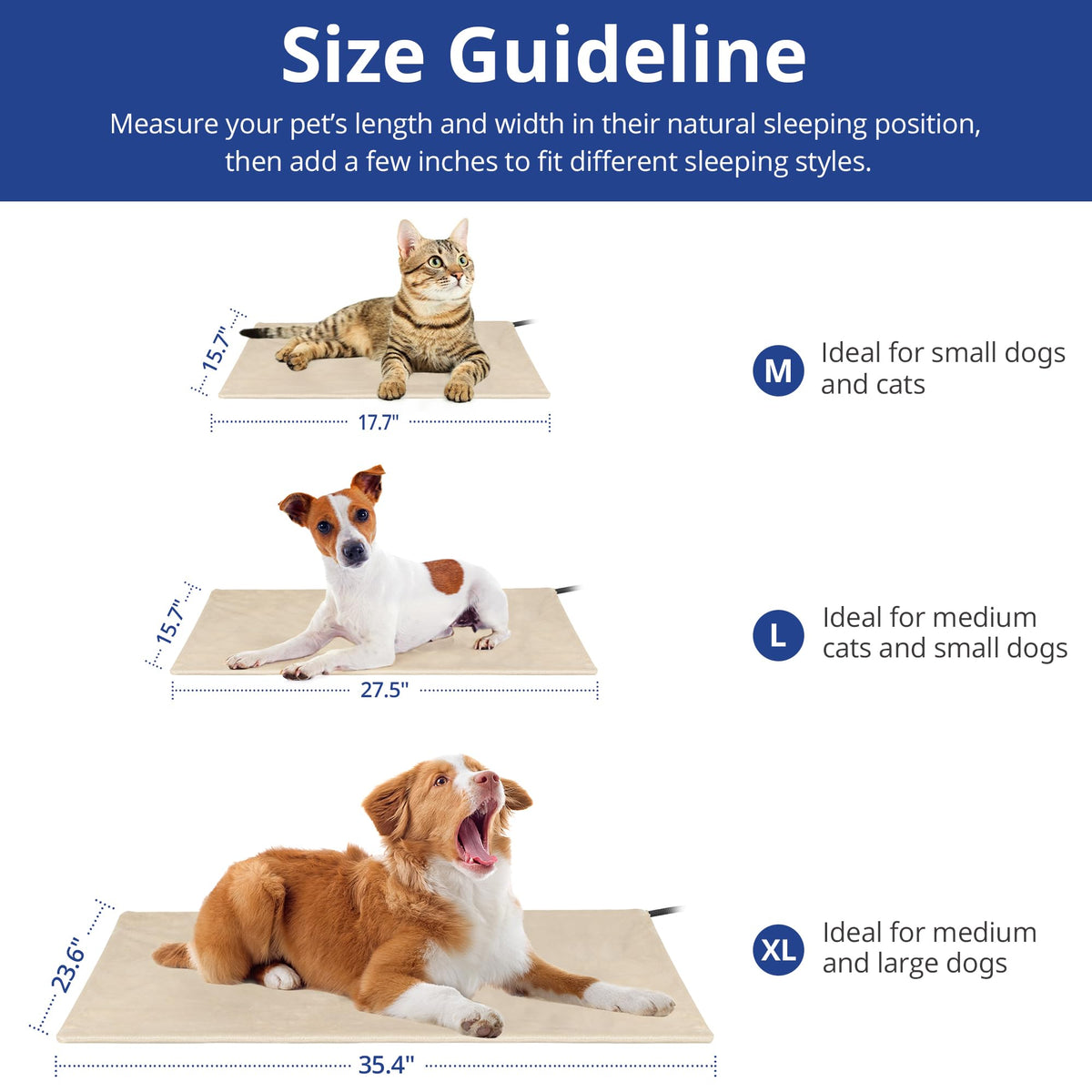 Size Guideline

Measure your pet's length and width in their natural sleeping position, then add a few inches to fit different sleeping styles.

15.7"

17.7"

M Ideal for small dogs and cats

15.7"

27.5"

L Ideal for medium cats and small dogs

23.6"

35.4"

XL Ideal for medium and large dogs