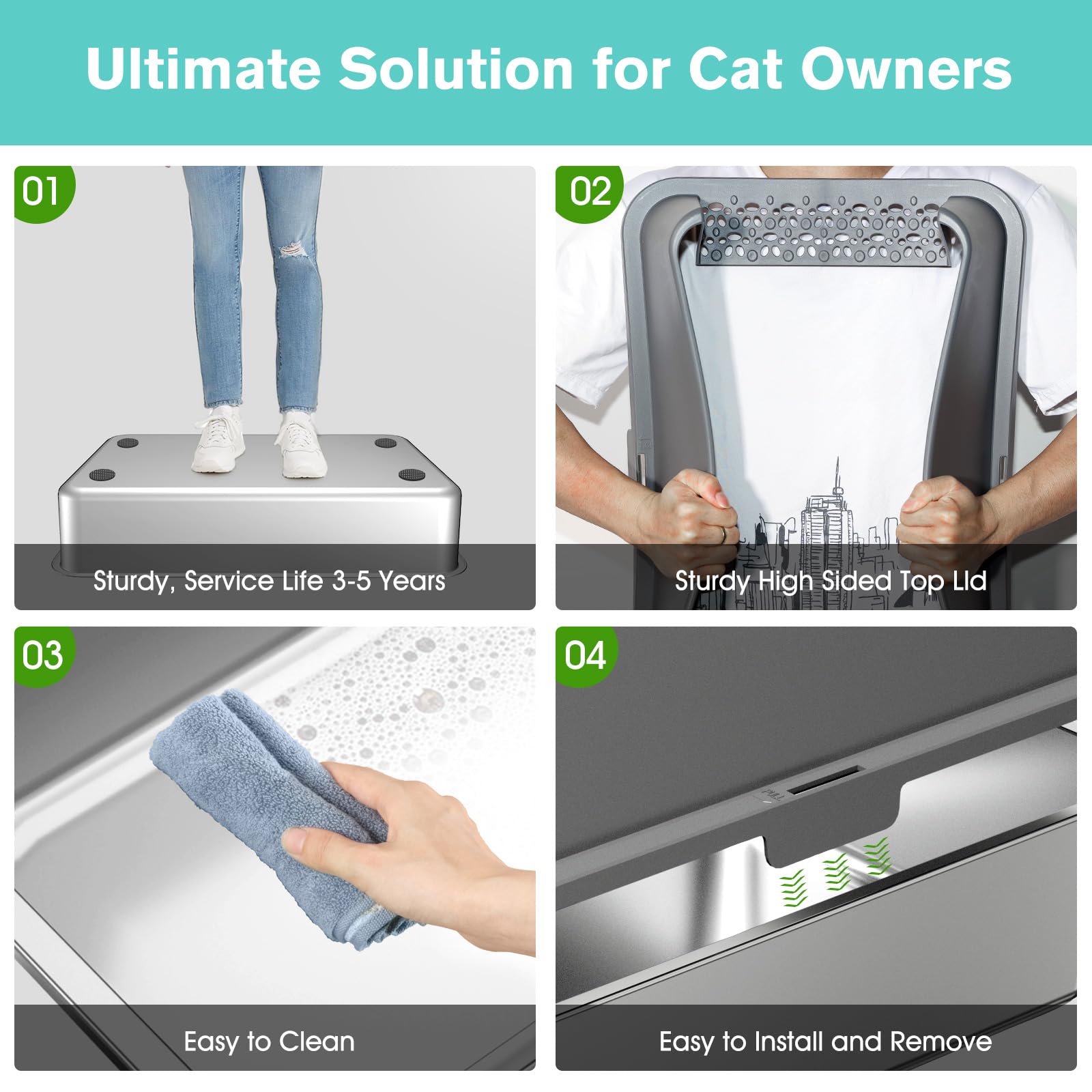 Ultimate Solution for Cat Owners

01

Sturdy, Service Life 3-5 Years

02

Sturdy High Sided Top Lid

03

Easy to Clean

04

Easy to Install and Remove