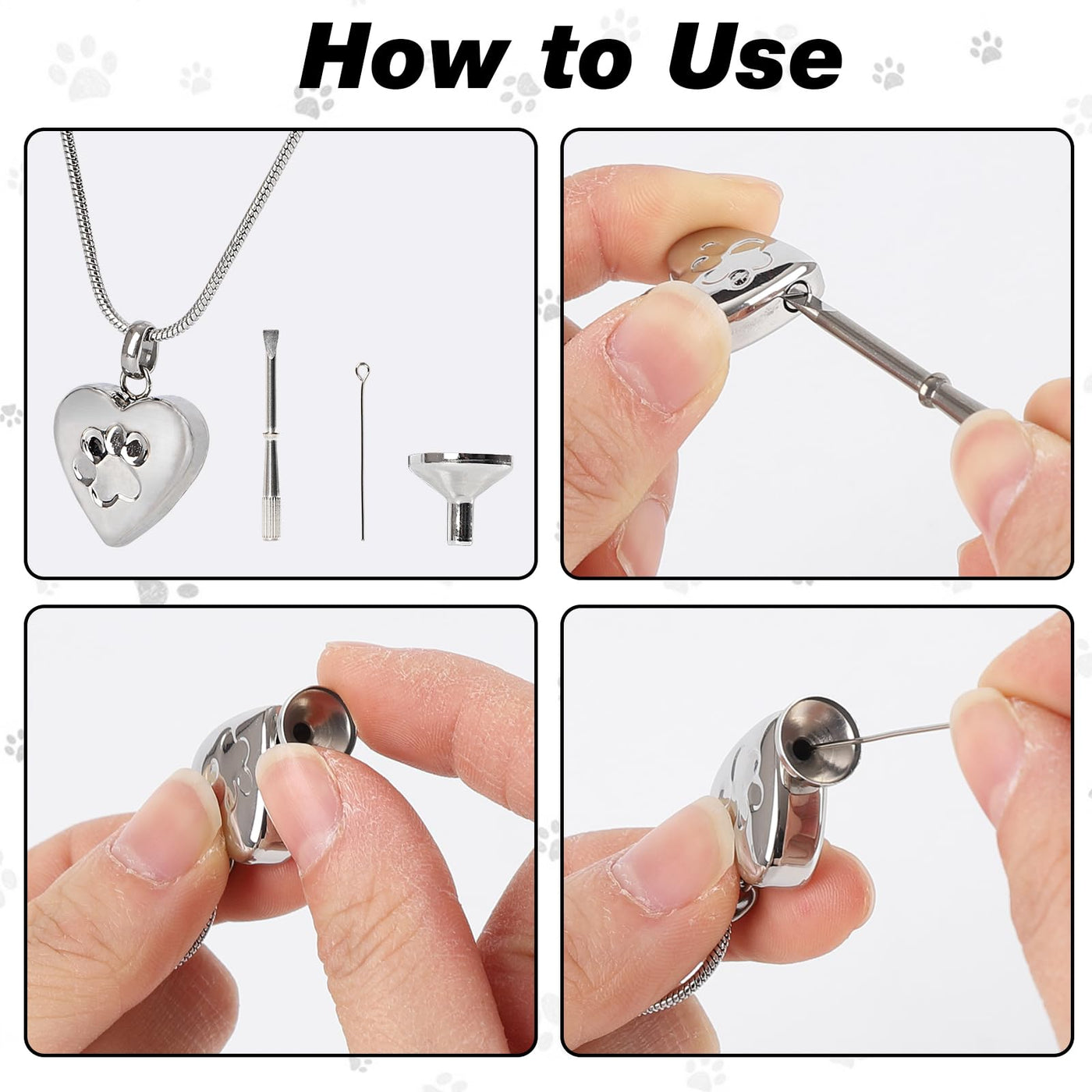 How to Use