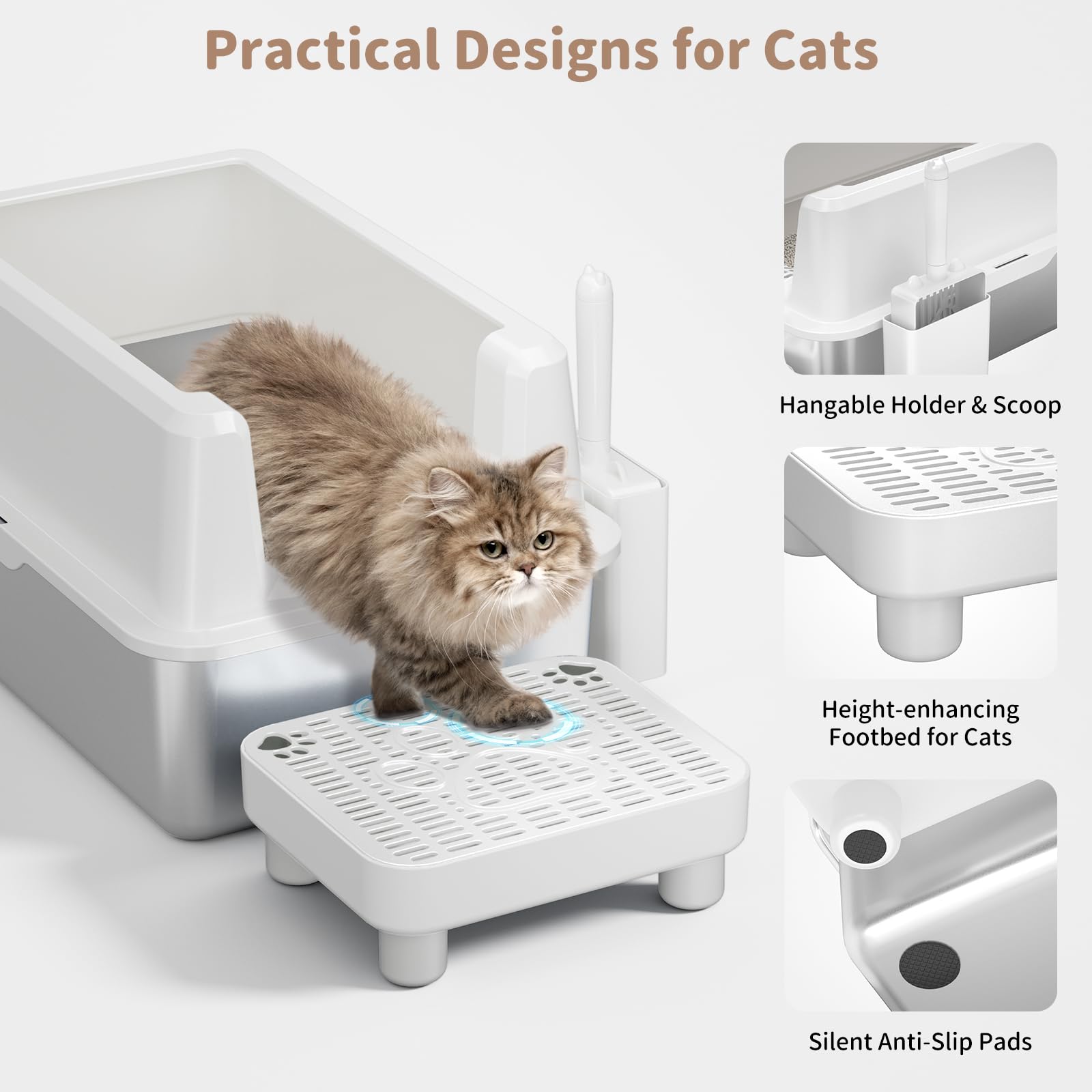 Practical Designs for Cats

Hangable Holder & Scoop

Height-enhancing Footbed for Cats

Silent Anti-Slip Pads