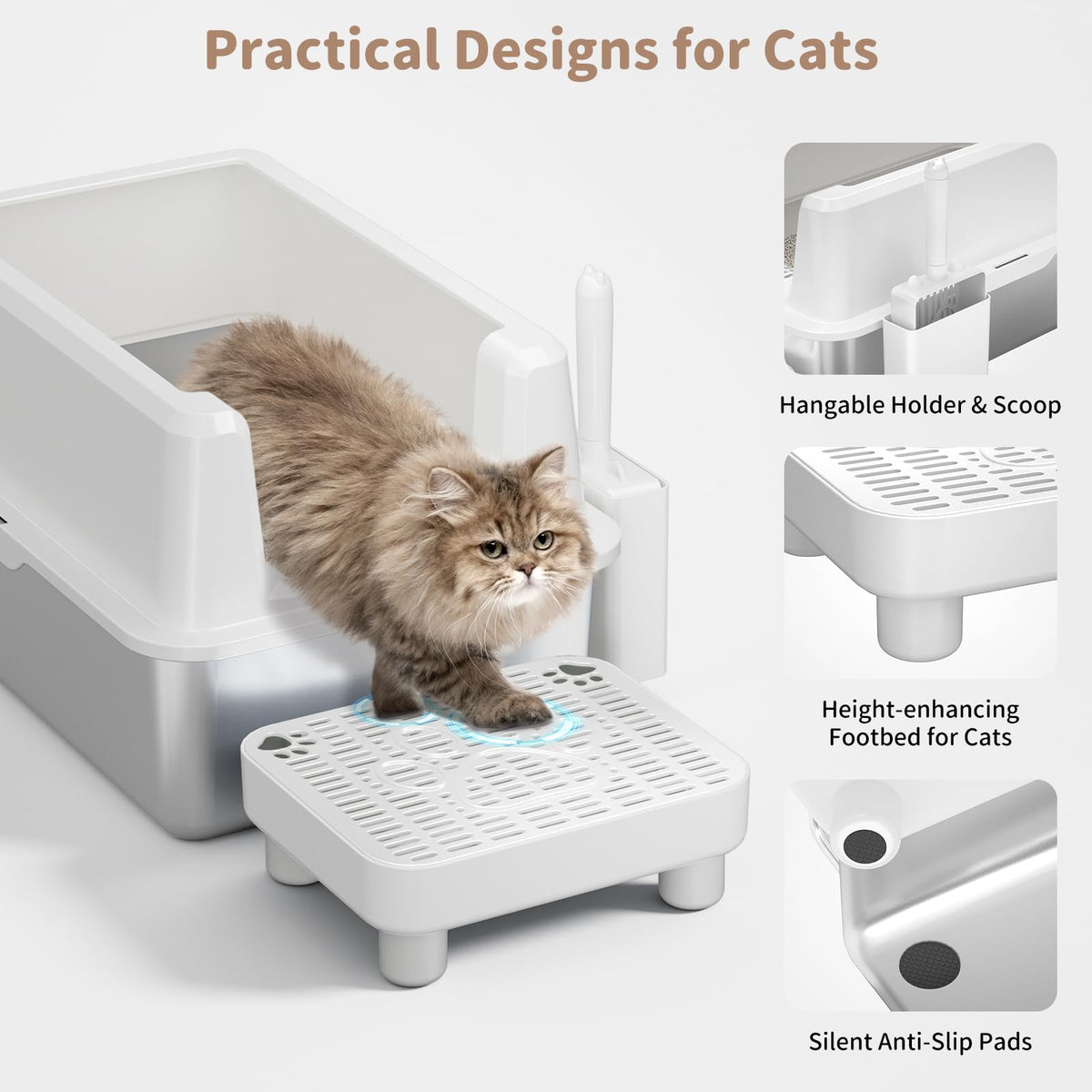 Practical Designs for Cats

Hangable Holder & Scoop

Height-enhancing Footbed for Cats

Silent Anti-Slip Pads