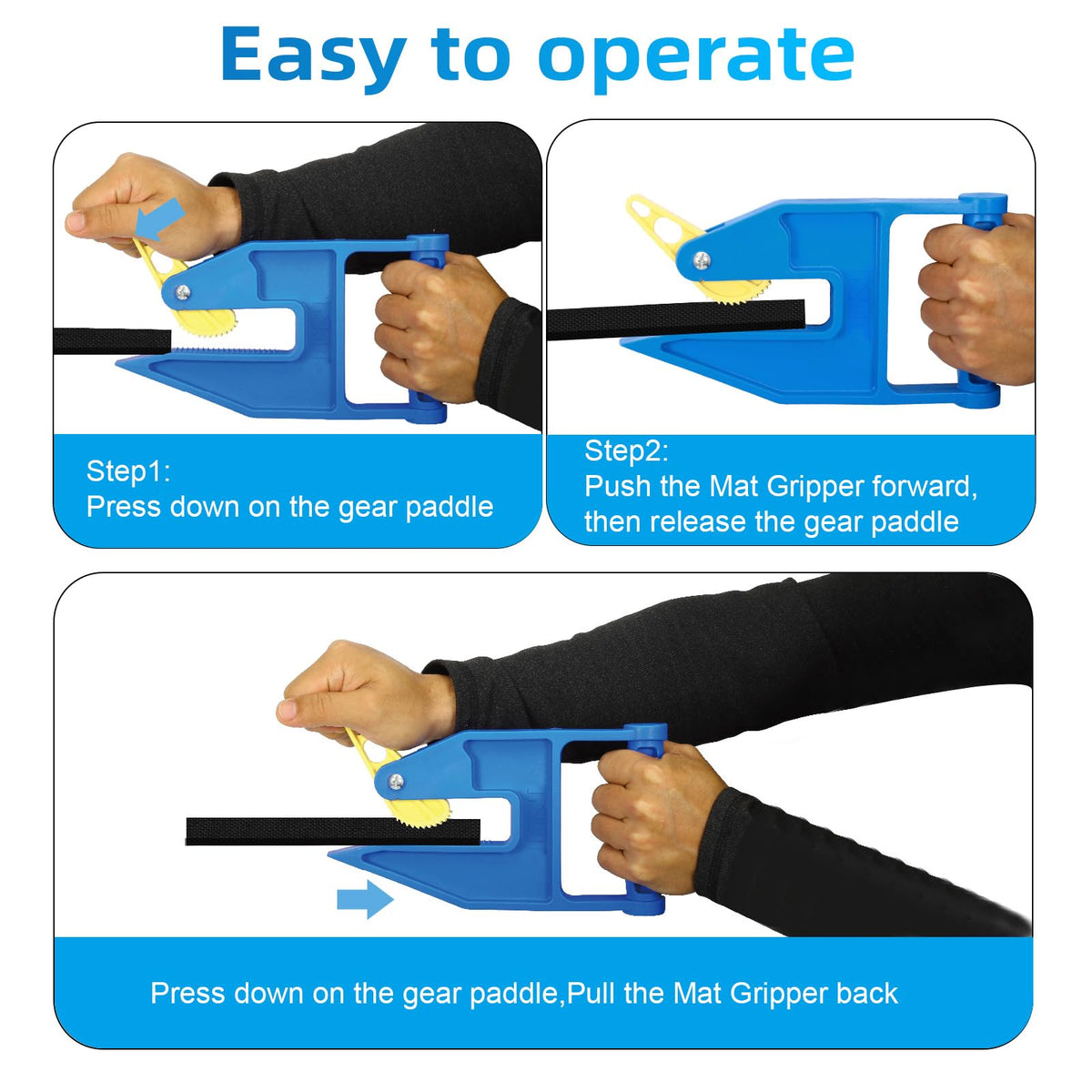 Easy to operate

Step1:
Press down on the gear paddle

Step2:
Push the Mat Gripper forward, then release the gear paddle

Press down on the gear paddle,Pull the Mat Gripper back