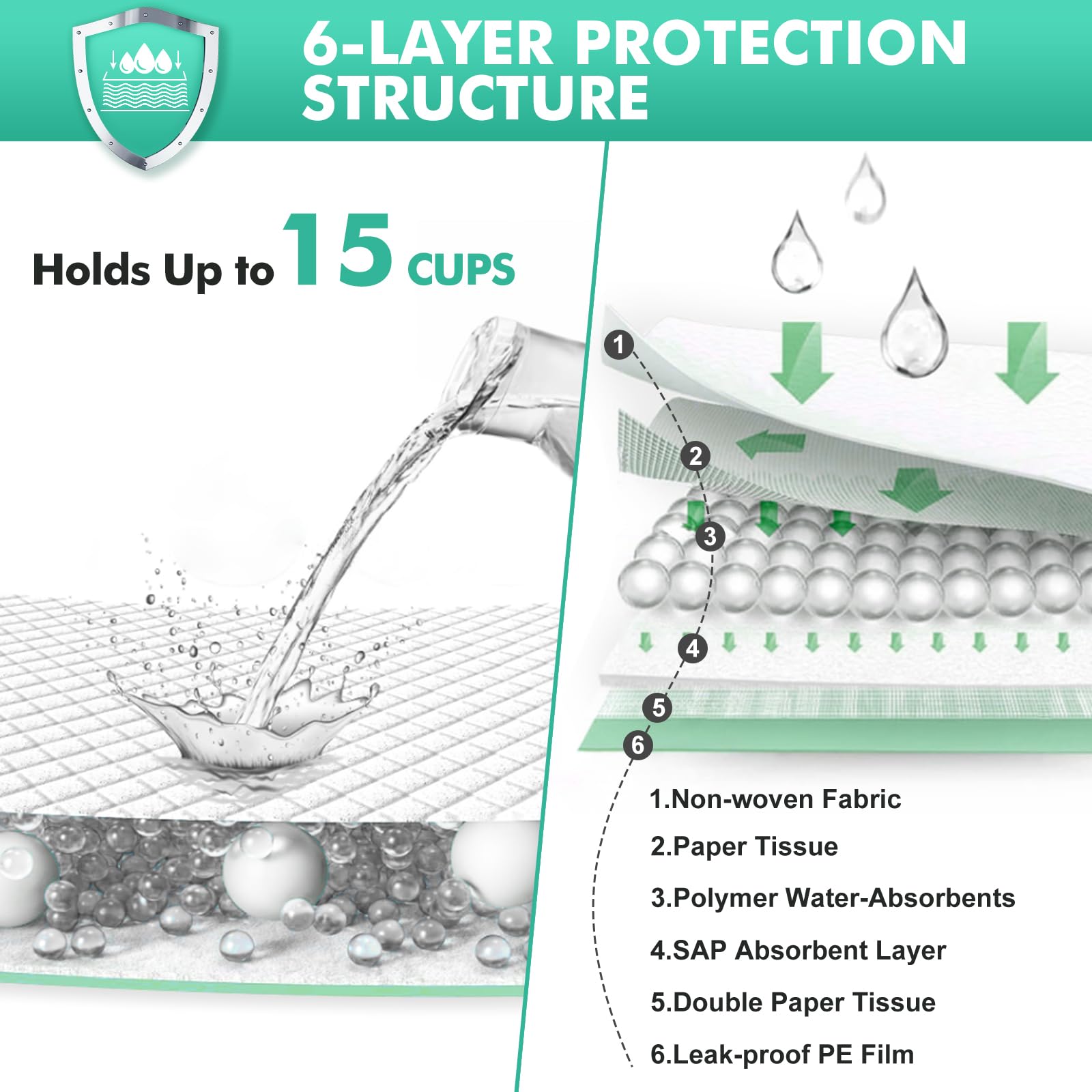 6-LAYER PROTECTION STRUCTURE

Holds Up to 15 CUPS

1
2
3
4
5
6

1.Non-woven Fabric
2.Paper Tissue
3.Polymer Water-Absorbents
4.SAP Absorbent Layer
5.Double Paper Tissue
6.Leak-proof PE Film