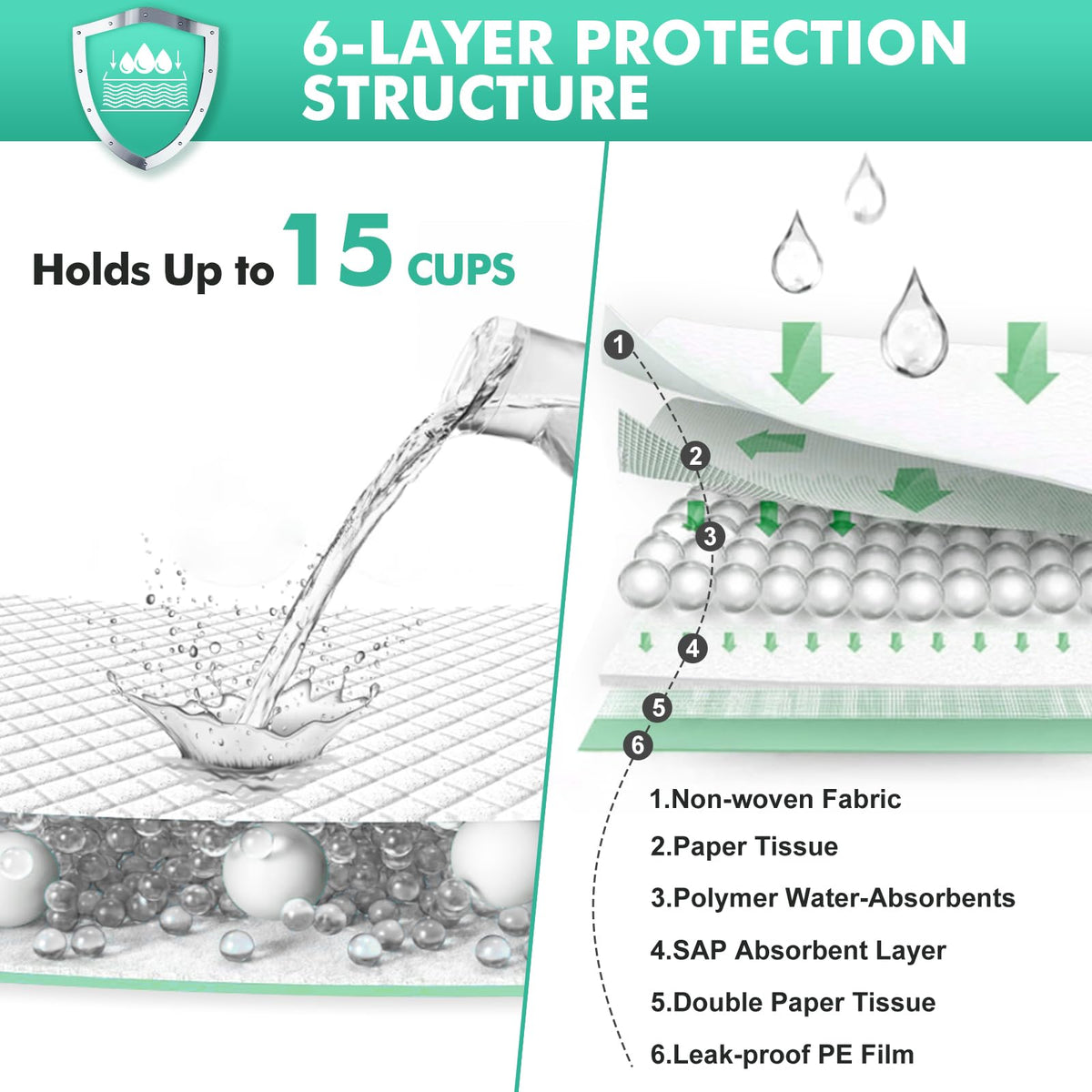 6-LAYER PROTECTION STRUCTURE

Holds Up to 15 CUPS

1
2
3
4
5
6

1.Non-woven Fabric
2.Paper Tissue
3.Polymer Water-Absorbents
4.SAP Absorbent Layer
5.Double Paper Tissue
6.Leak-proof PE Film