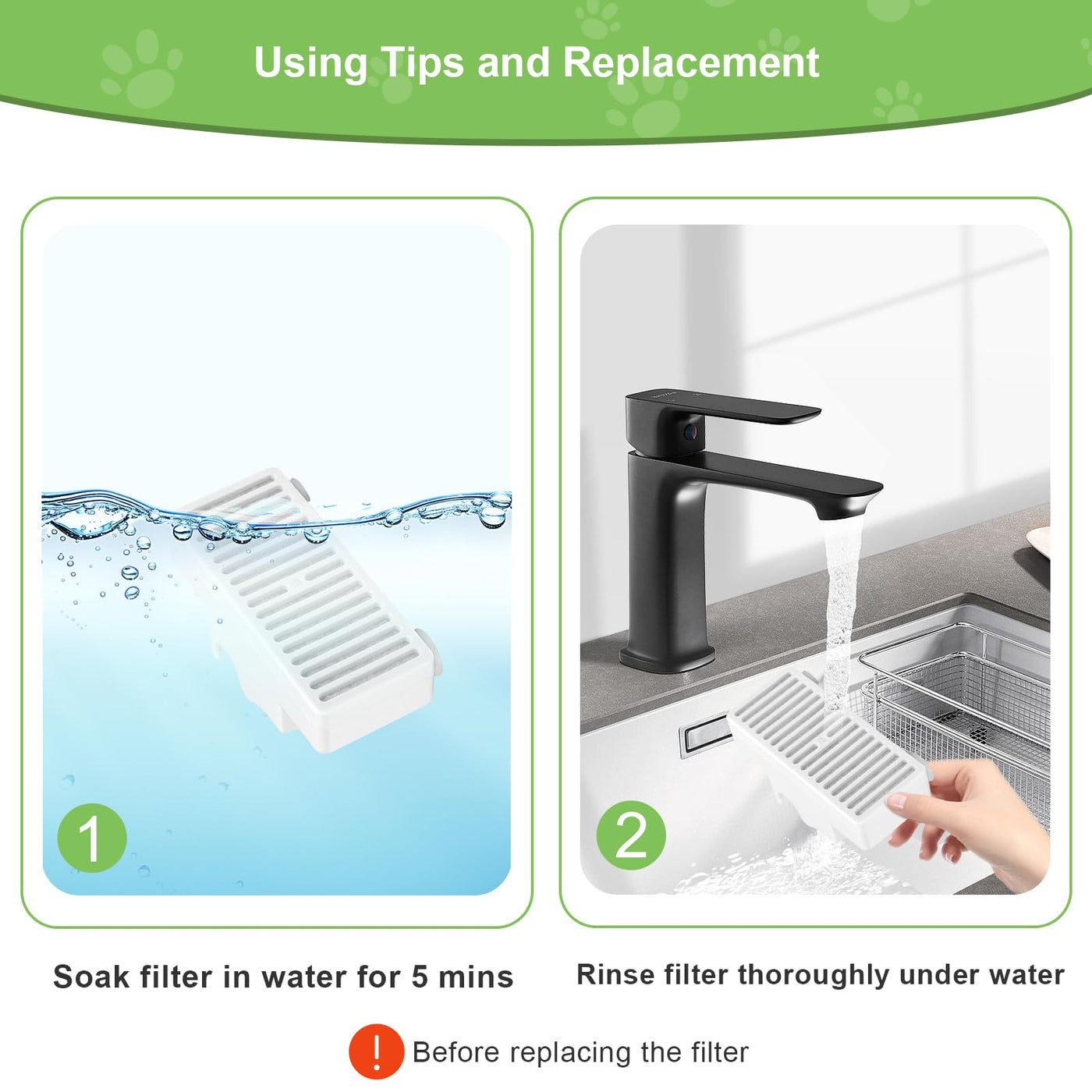 Using Tips and Replacement

1

Soak filter in water for 5 mins

2

Rinse filter thoroughly under water

! Before replacing the filter