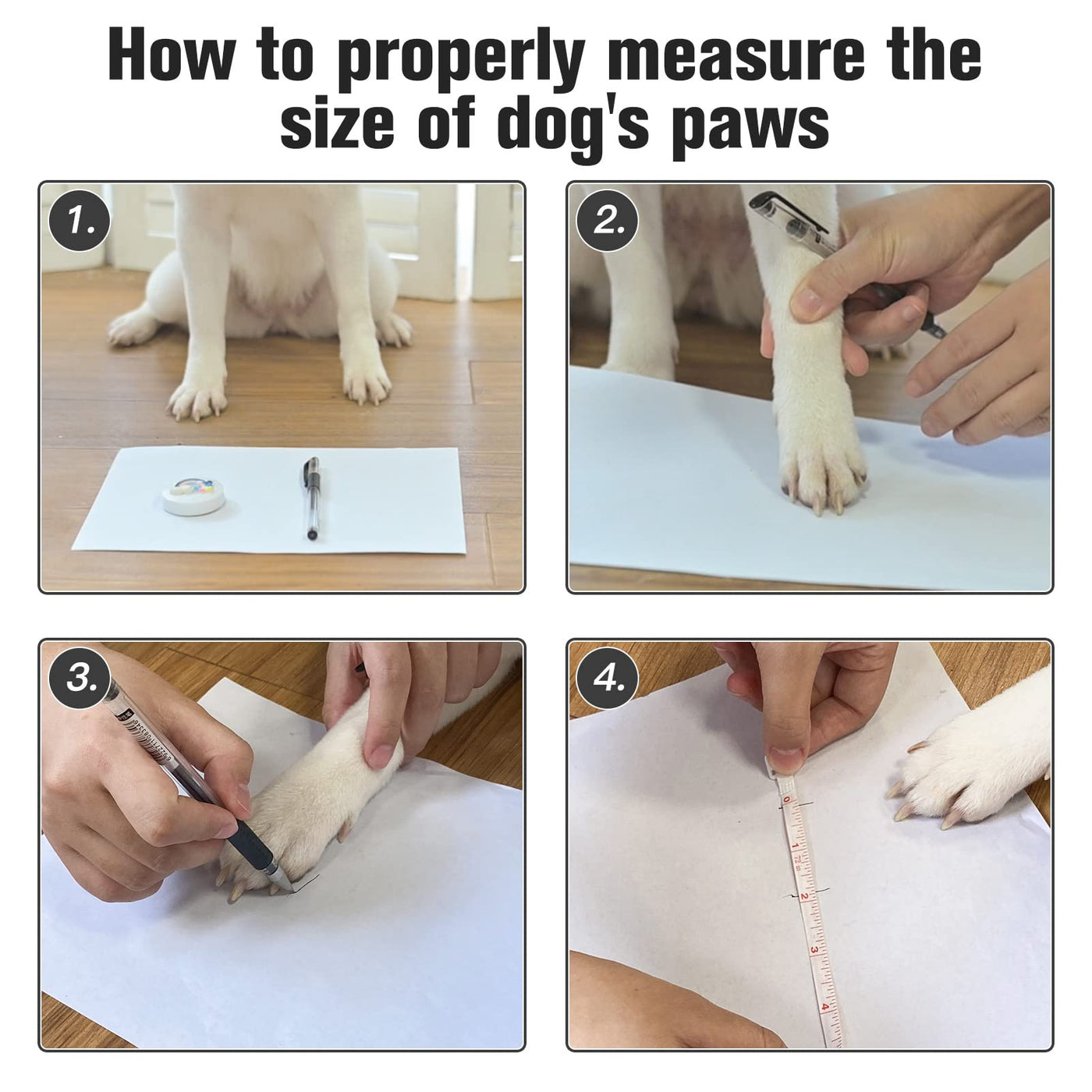 How to properly measure the size of dog's paws

1.

2.

3.

4.

0
1
2
3
4